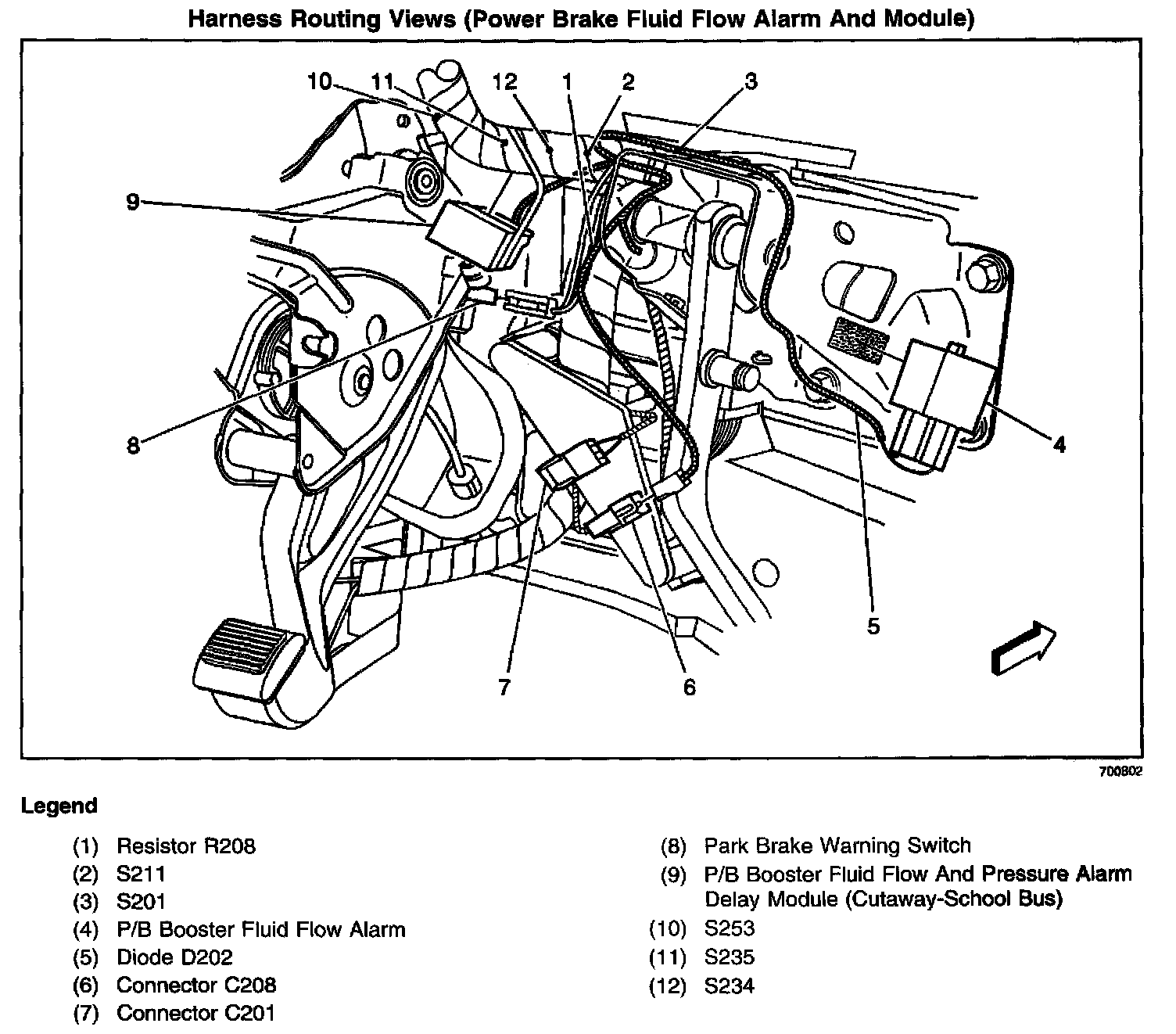 Harness Routing Views (Power Brake Fluid Flow Alarm And Module)

10
11
12
1
2
3
9
8
4
5
7
6

700802

Legend

(1) Resistor R208
(2) S211
(3) S201
(4) P/B Booster Fluid Flow Alarm
(5) Diode D202
(6) Connector C208
(7) Connector C201

(8) Park Brake Warning Switch
(9) P/B Booster Fluid Flow And Pressure Alarm Delay Module (Cutaway-School Bus)
(10) S253
(11) S235
(12) S234