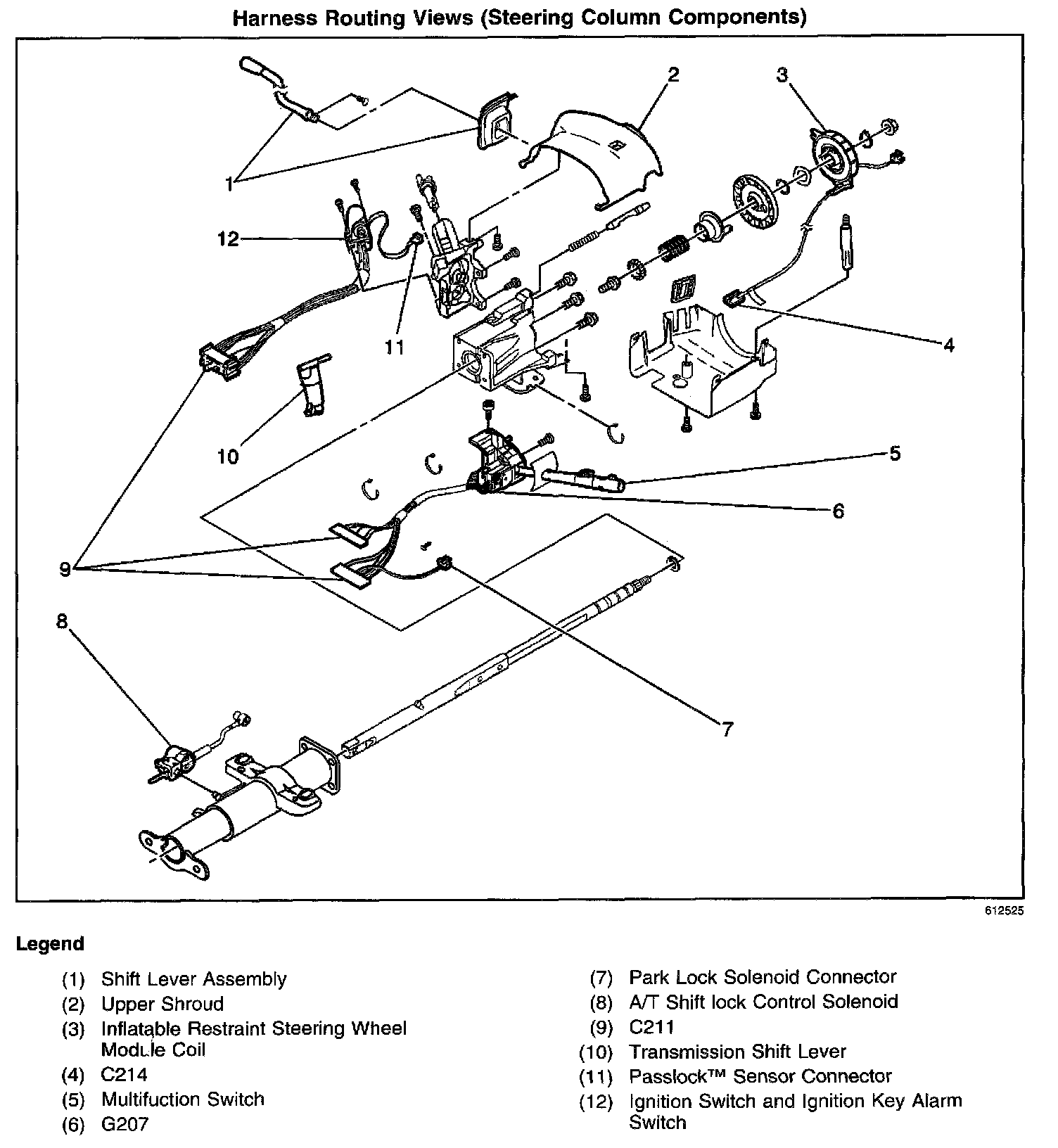 Harness Routing Views (Steering Column Components)

1
2
3
12
11
4
10
5
6
9
8
7

612525

Legend

(1) Shift Lever Assembly
(2) Upper Shroud
(3) Inflatable Restraint Steering Wheel Module Coil
(4) C214
(5) Multifuction Switch
(6) G207

(7) Park Lock Solenoid Connector
(8) A/T Shift lock Control Solenoid
(9) C211
(10) Transmission Shift Lever
(11) Passlock™ Sensor Connector
(12) Ignition Switch and Ignition Key Alarm Switch