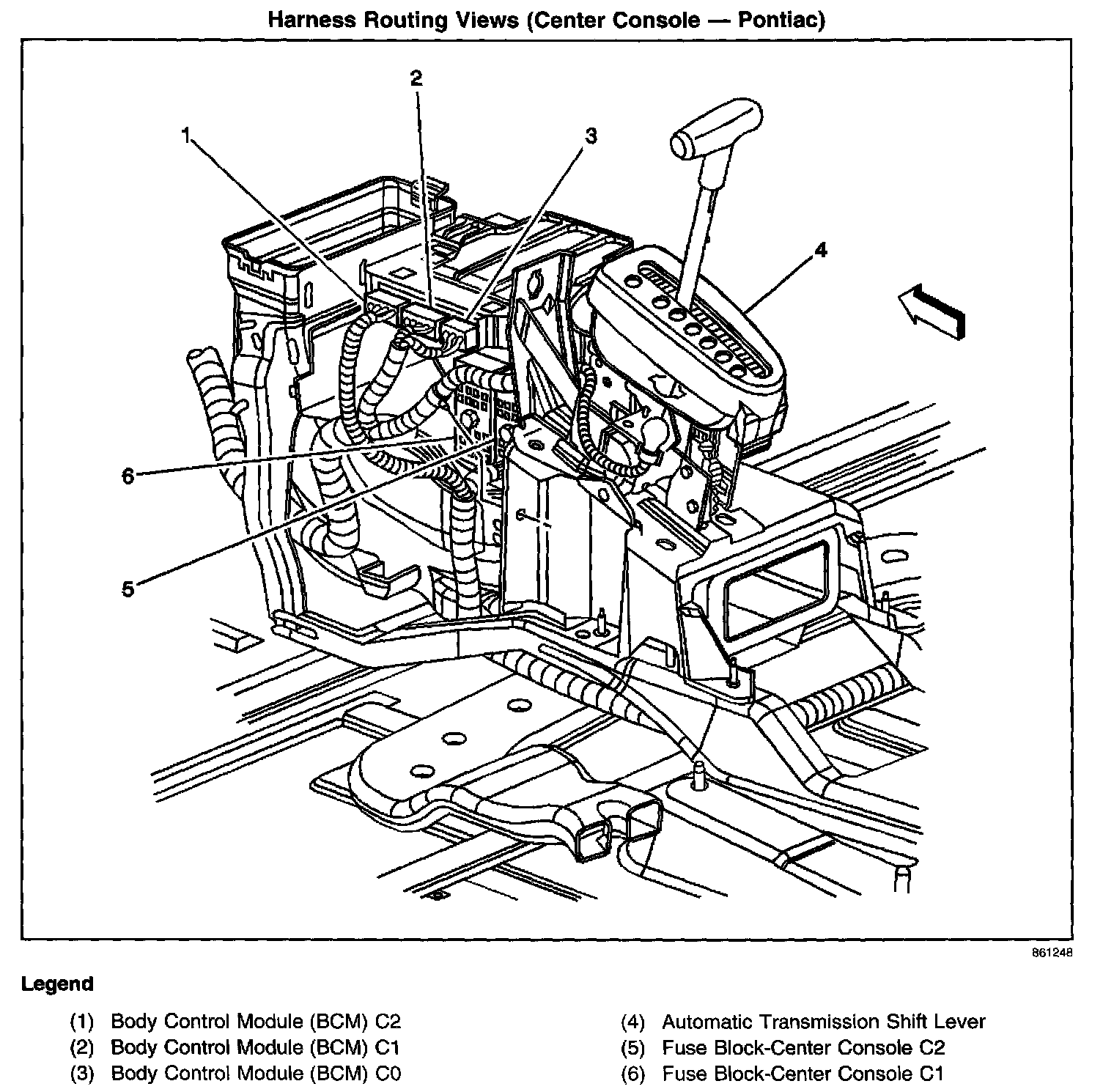 Harness Routing Views (Center Console — Pontiac)

2
1
3
4
6
5

861248

Legend

(1) Body Control Module (BCM) C2
(2) Body Control Module (BCM) C1
(3) Body Control Module (BCM) C0

(4) Automatic Transmission Shift Lever
(5) Fuse Block-Center Console C2
(6) Fuse Block-Center Console C1