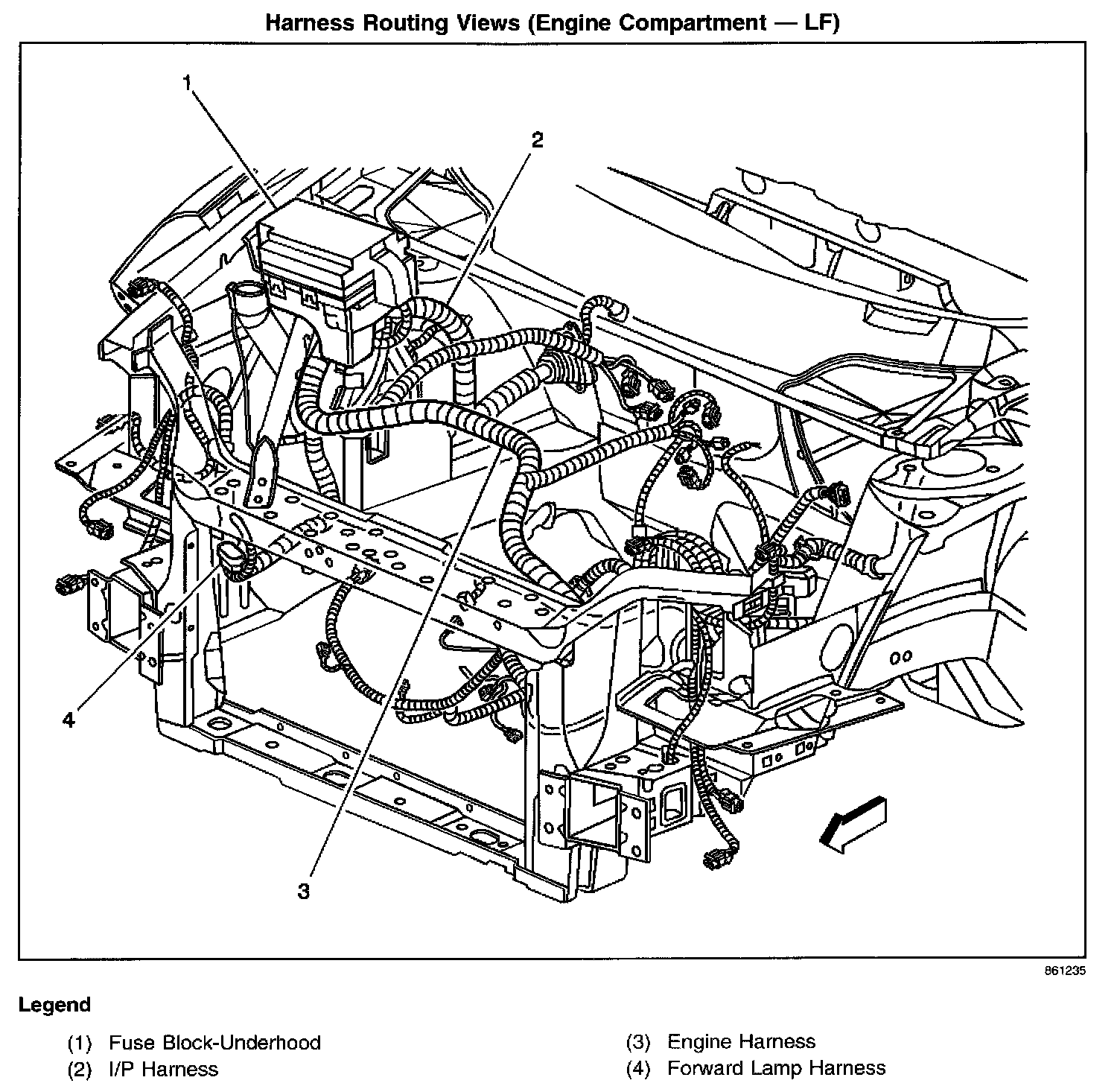 Harness Routing Views (Engine Compartment — LF)

1

2

4

3

861235

Legend

(1) Fuse Block-Underhood
(2) I/P Harness

(3) Engine Harness
(4) Forward Lamp Harness