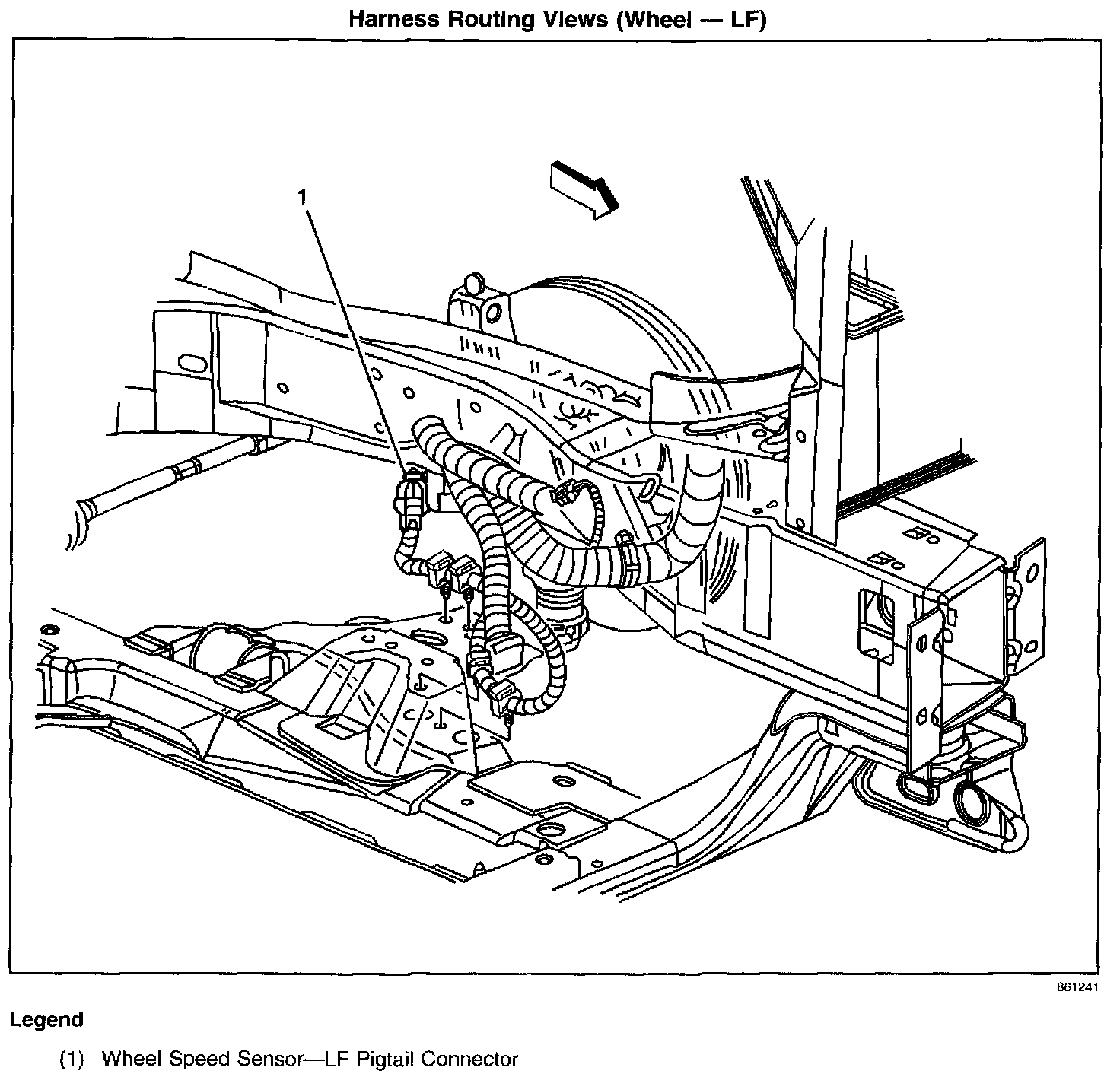 Harness Routing Views (Wheel — LF)

1

861241

Legend

(1) Wheel Speed Sensor—LF Pigtail Connector