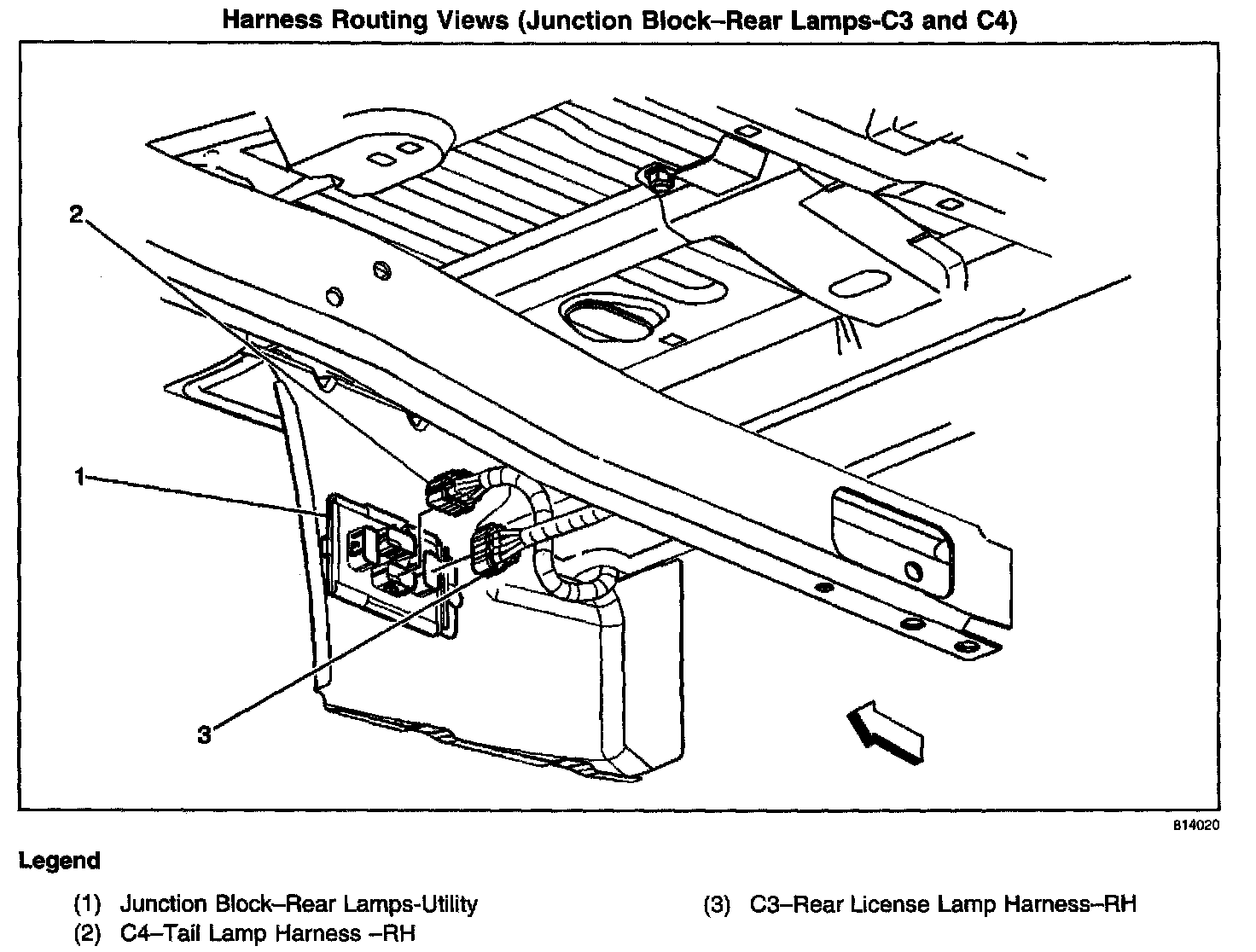 Harness Routing Views (Junction Block–Rear Lamps-C3 and C4)

2

1

3

814020

Legend

(1) Junction Block–Rear Lamps-Utility
(2) C4–Tail Lamp Harness –RH

(3) C3–Rear License Lamp Harness–RH