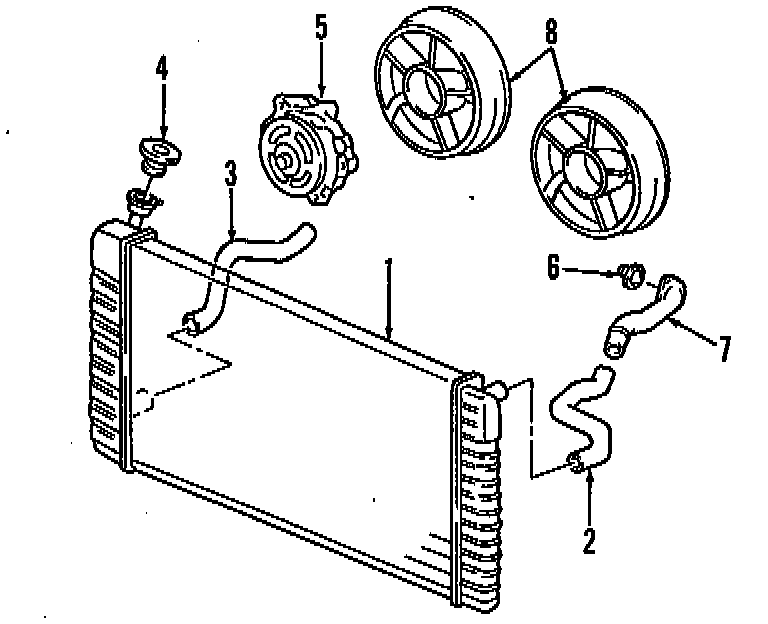 4
5
8
3
1
6
7
2