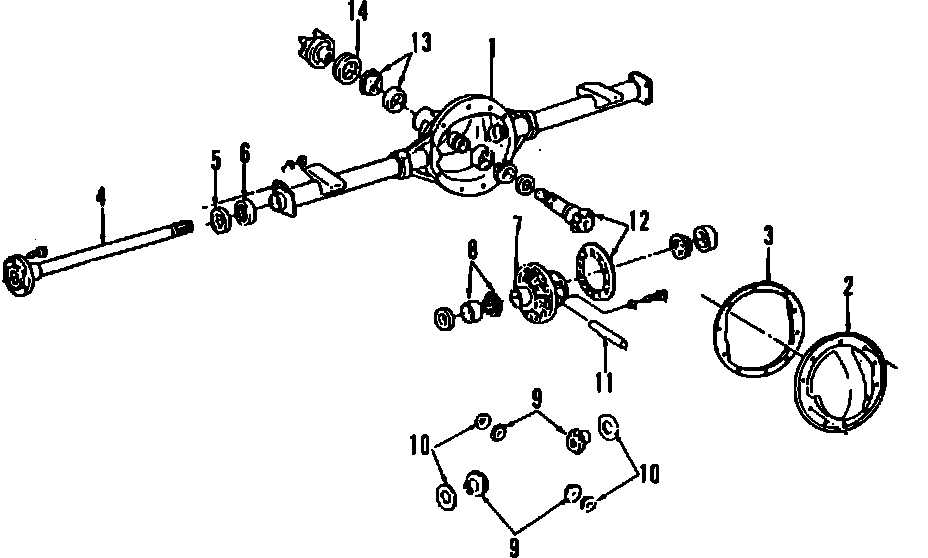 14
13
1
5
6
4
7
8
12
3
2
11
9
10
10
9