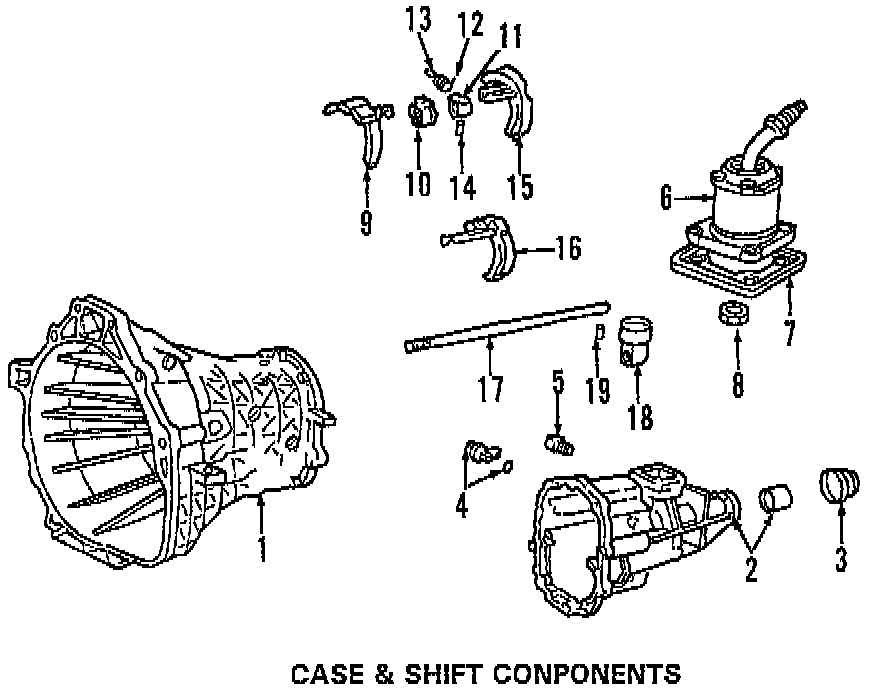 13
12
11
9
10
14
15
6
16
7
8
17
19
18
5
4
1
2
3

CASE & SHIFT CONPONENTS