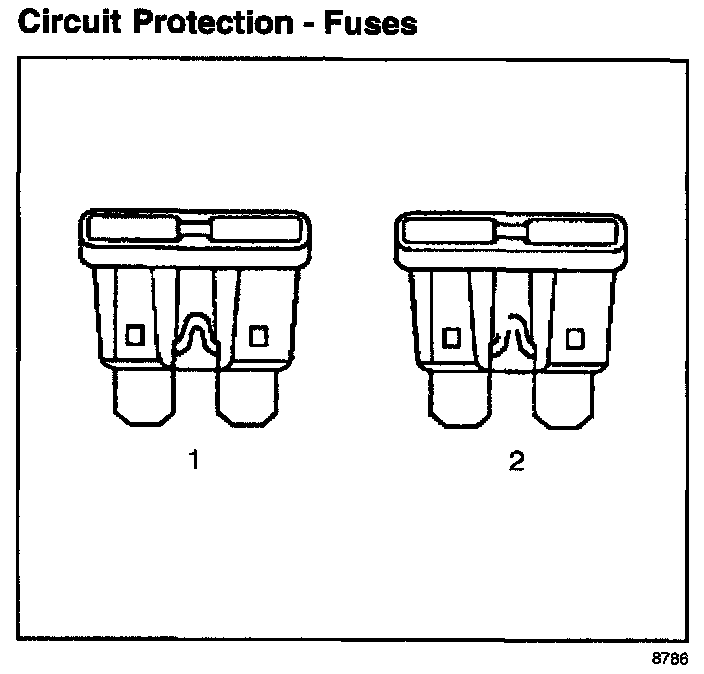 Circuit Protection - Fuses

1

2

8786