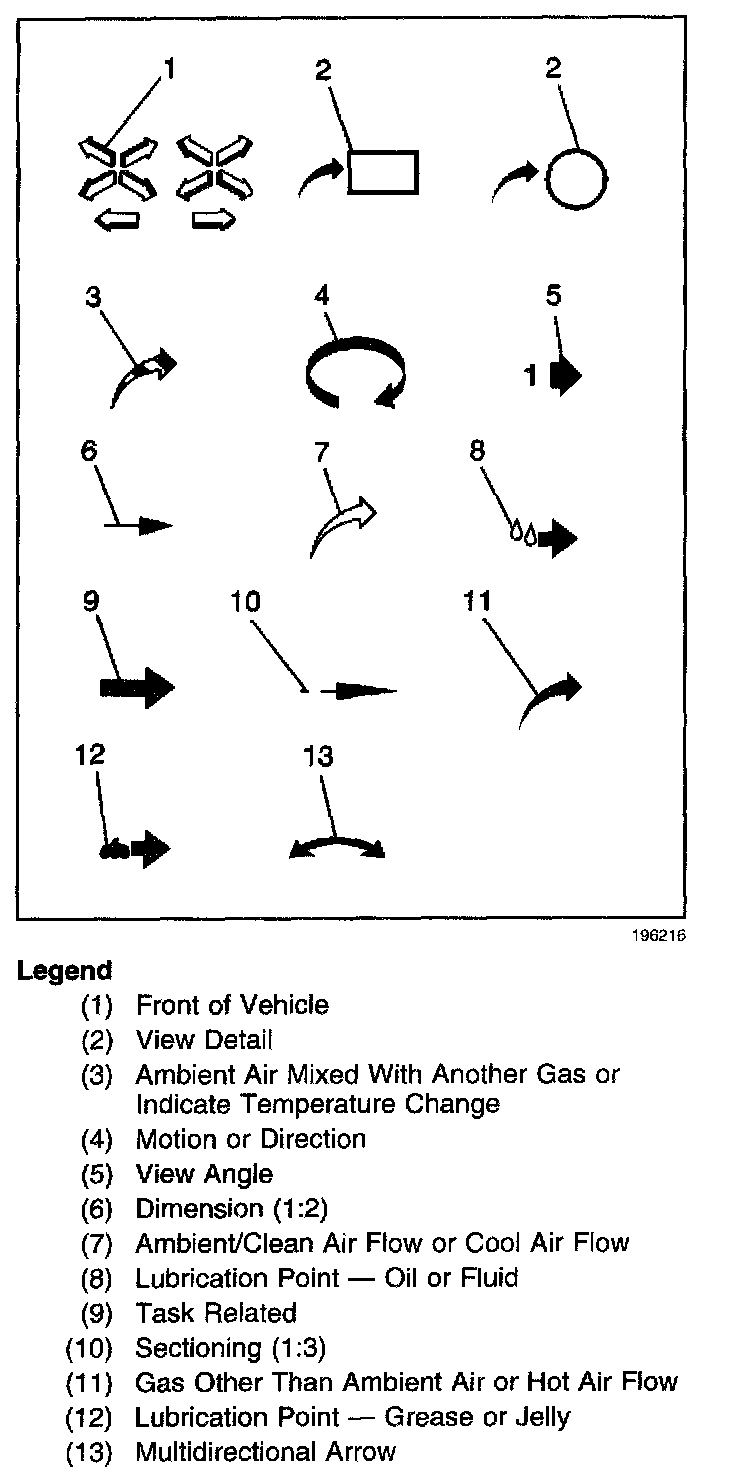 1
2
2
3
4
5
1
6
7
8
9
10
11
12
13

196216

Legend
(1) Front of Vehicle
(2) View Detail
(3) Ambient Air Mixed With Another Gas or Indicate Temperature Change
(4) Motion or Direction
(5) View Angle
(6) Dimension (1:2)
(7) Ambient/Clean Air Flow or Cool Air Flow
(8) Lubrication Point — Oil or Fluid
(9) Task Related
(10) Sectioning (1:3)
(11) Gas Other Than Ambient Air or Hot Air Flow
(12) Lubrication Point — Grease or Jelly
(13) Multidirectional Arrow