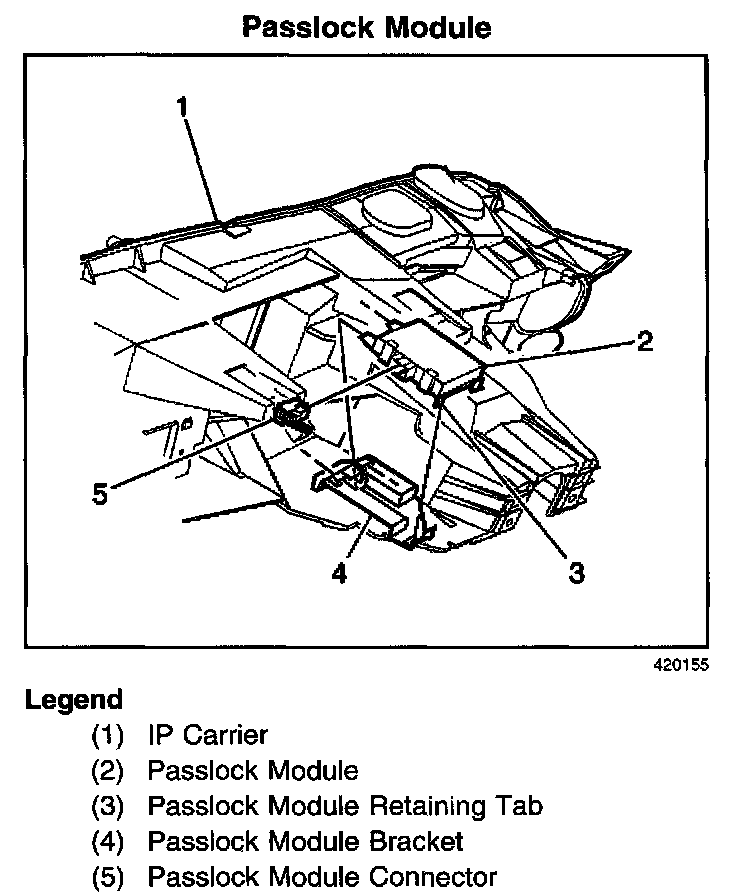 Passlock Module

1

2

5

4

3

420155

Legend

(1) IP Carrier
(2) Passlock Module
(3) Passlock Module Retaining Tab
(4) Passlock Module Bracket
(5) Passlock Module Connector