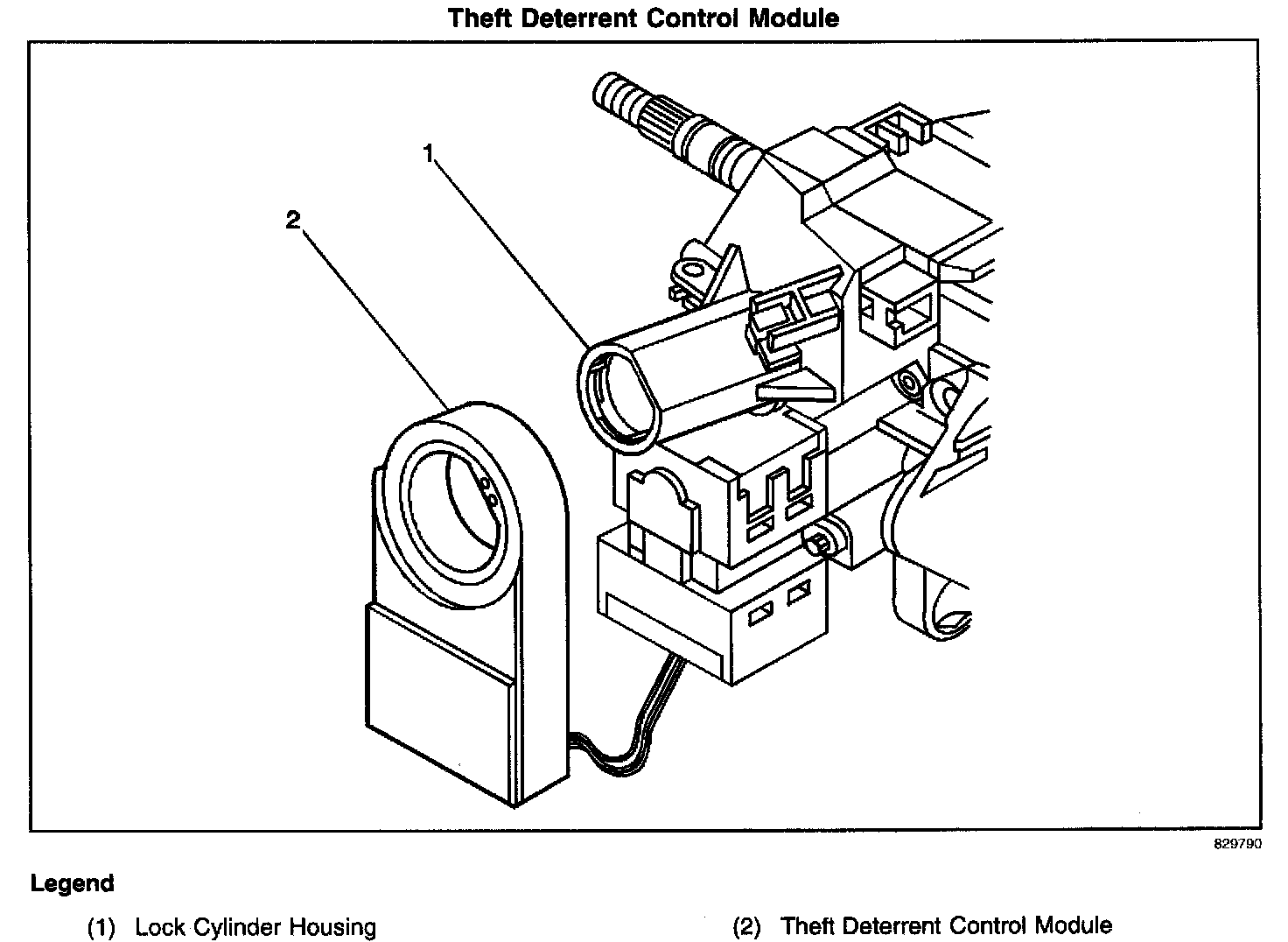 Theft Deterrent Control Module

1

2

829790

Legend

(1) Lock Cylinder Housing

(2) Theft Deterrent Control Module