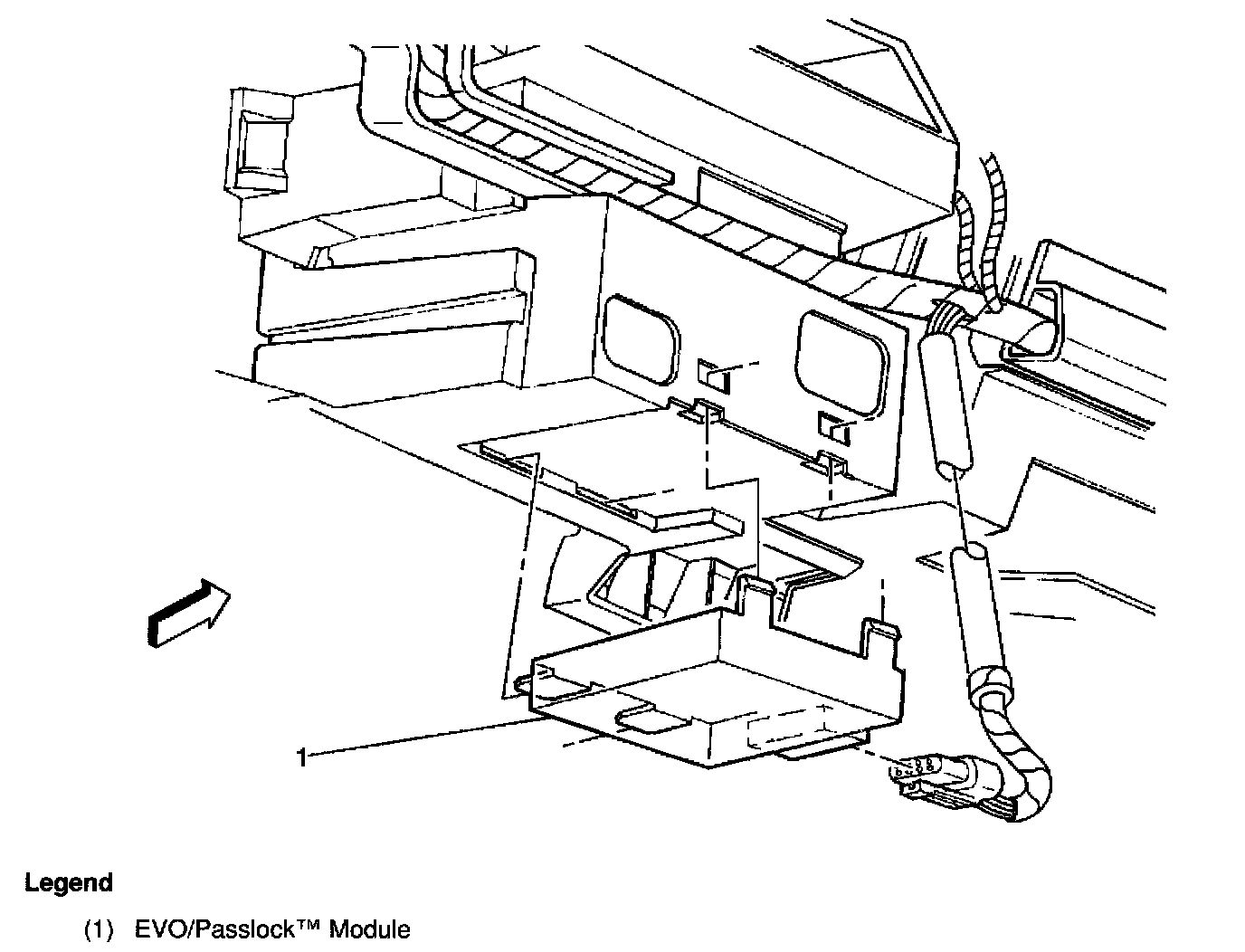 1

Legend

(1) EVO/Passlock™ Module