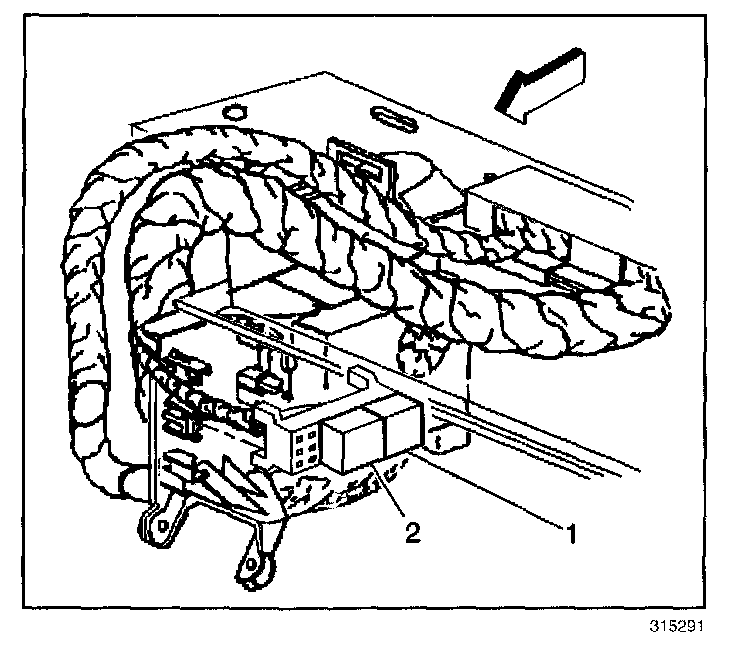 2
1
315291