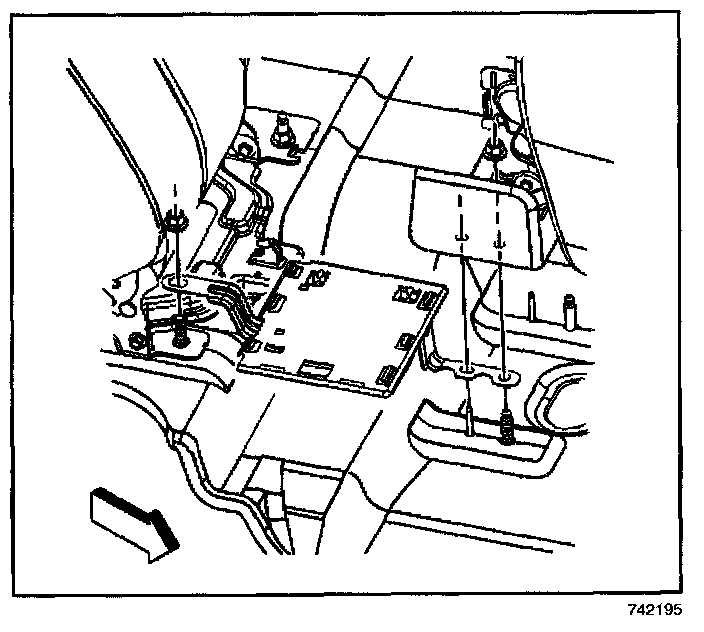 742195