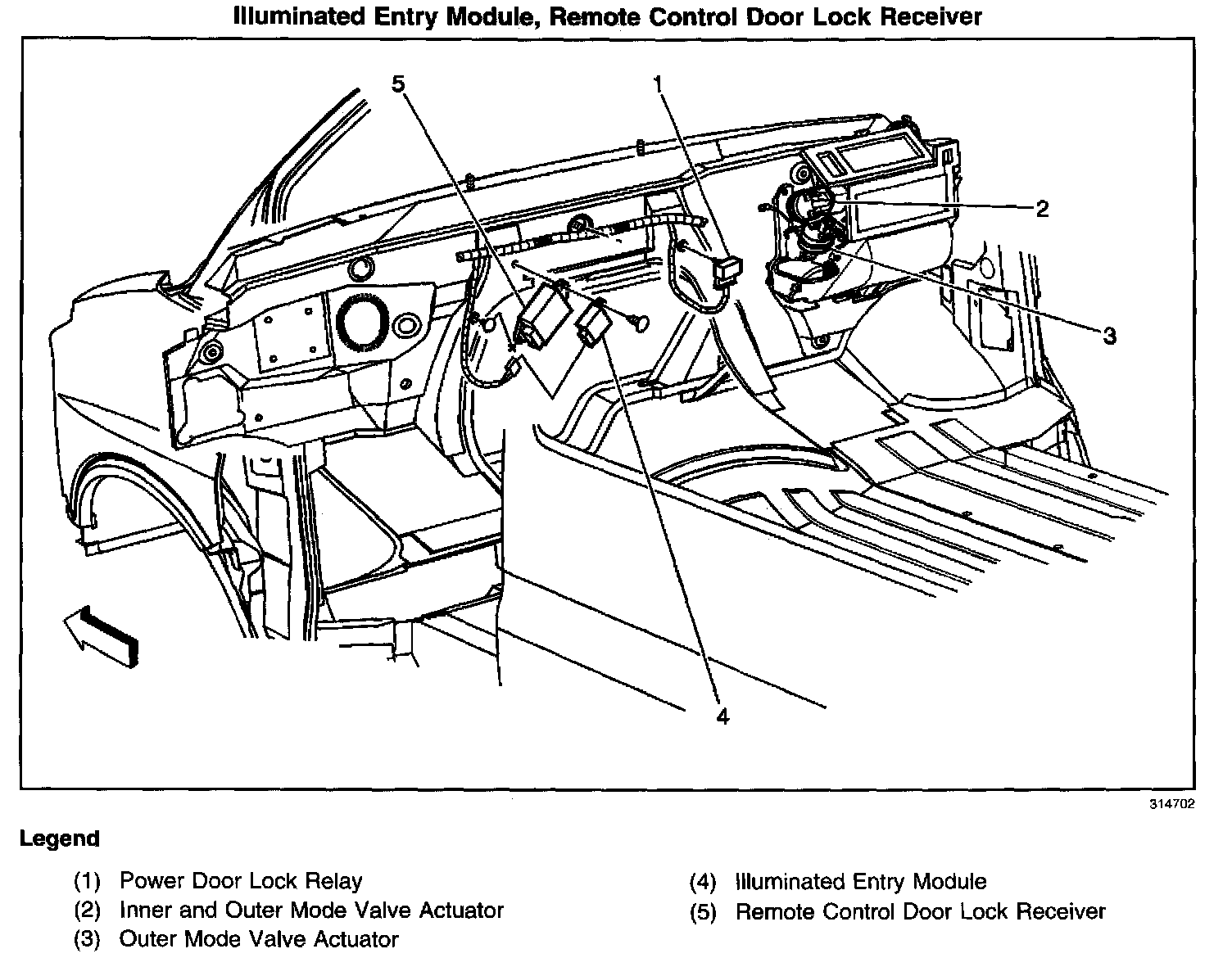 Illuminated Entry Module, Remote Control Door Lock Receiver

5
1
2
3
4

314702

Legend

(1) Power Door Lock Relay
(2) Inner and Outer Mode Valve Actuator
(3) Outer Mode Valve Actuator
(4) Illuminated Entry Module
(5) Remote Control Door Lock Receiver