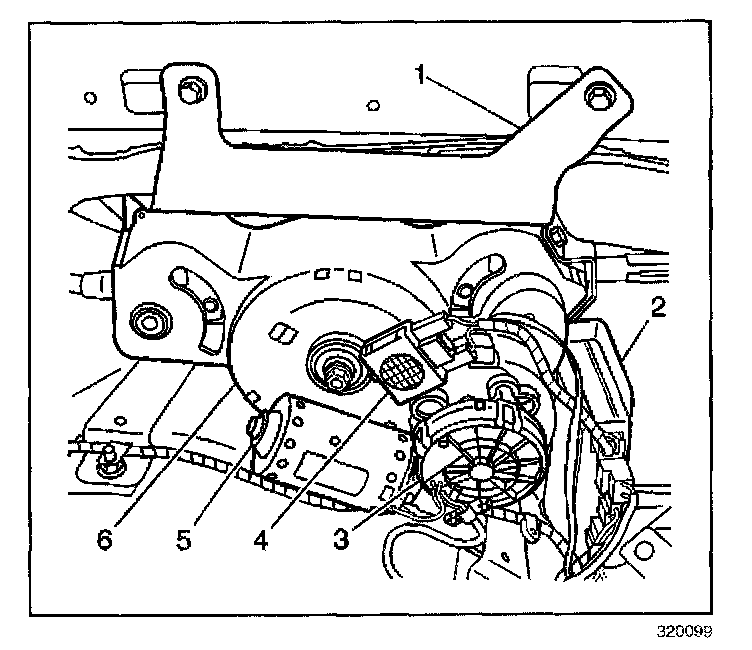 1
2
6
5
4
3
320099