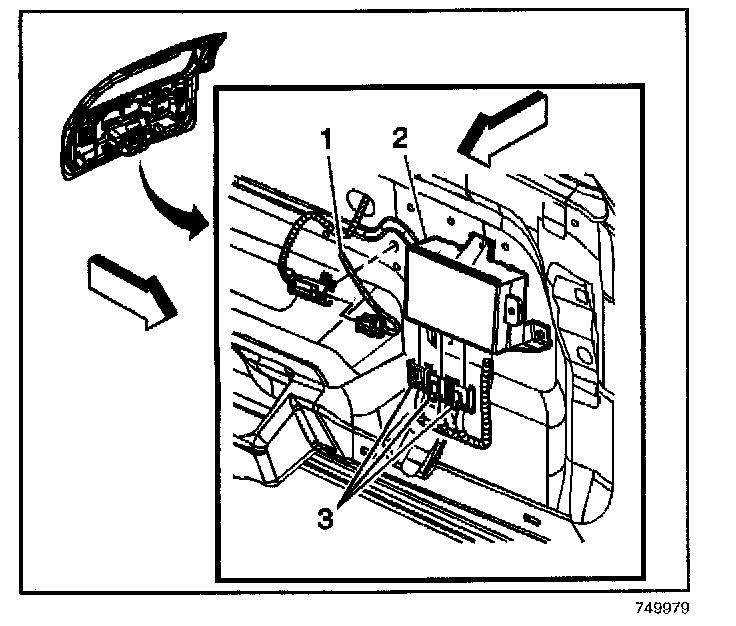 1
2
3
749979