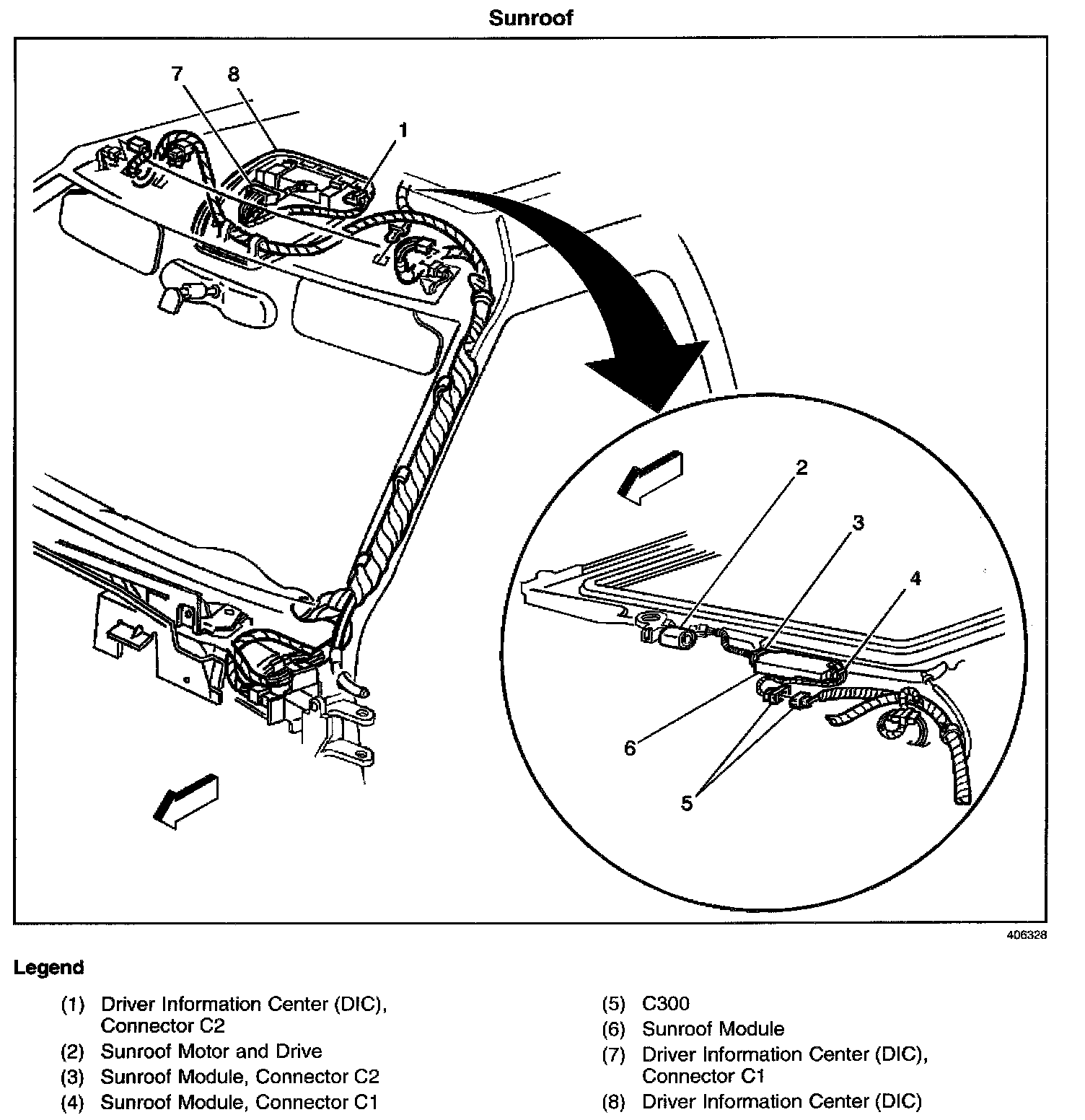 Sunroof

7
8
1
2
3
4
6
5

406328

Legend

(1) Driver Information Center (DIC), Connector C2
(2) Sunroof Motor and Drive
(3) Sunroof Module, Connector C2
(4) Sunroof Module, Connector C1

(5) C300
(6) Sunroof Module
(7) Driver Information Center (DIC), Connector C1
(8) Driver Information Center (DIC)