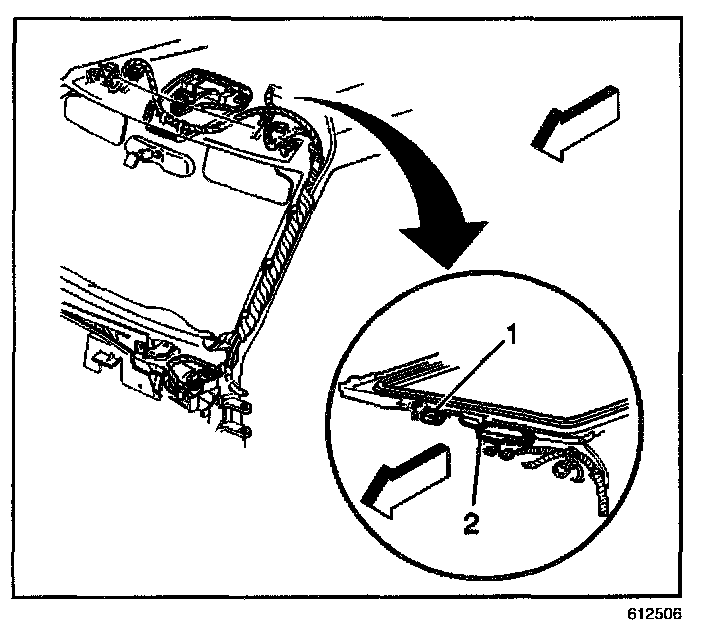 1
2
612506