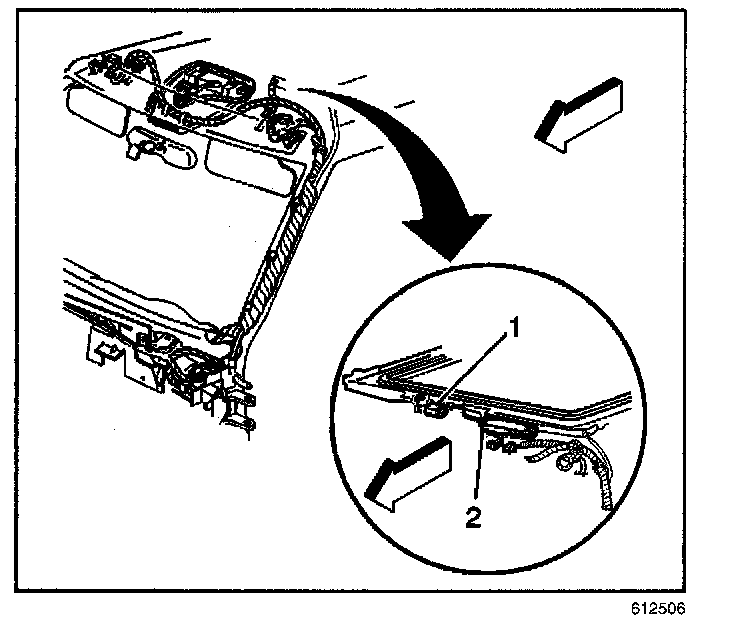 1
2
612506