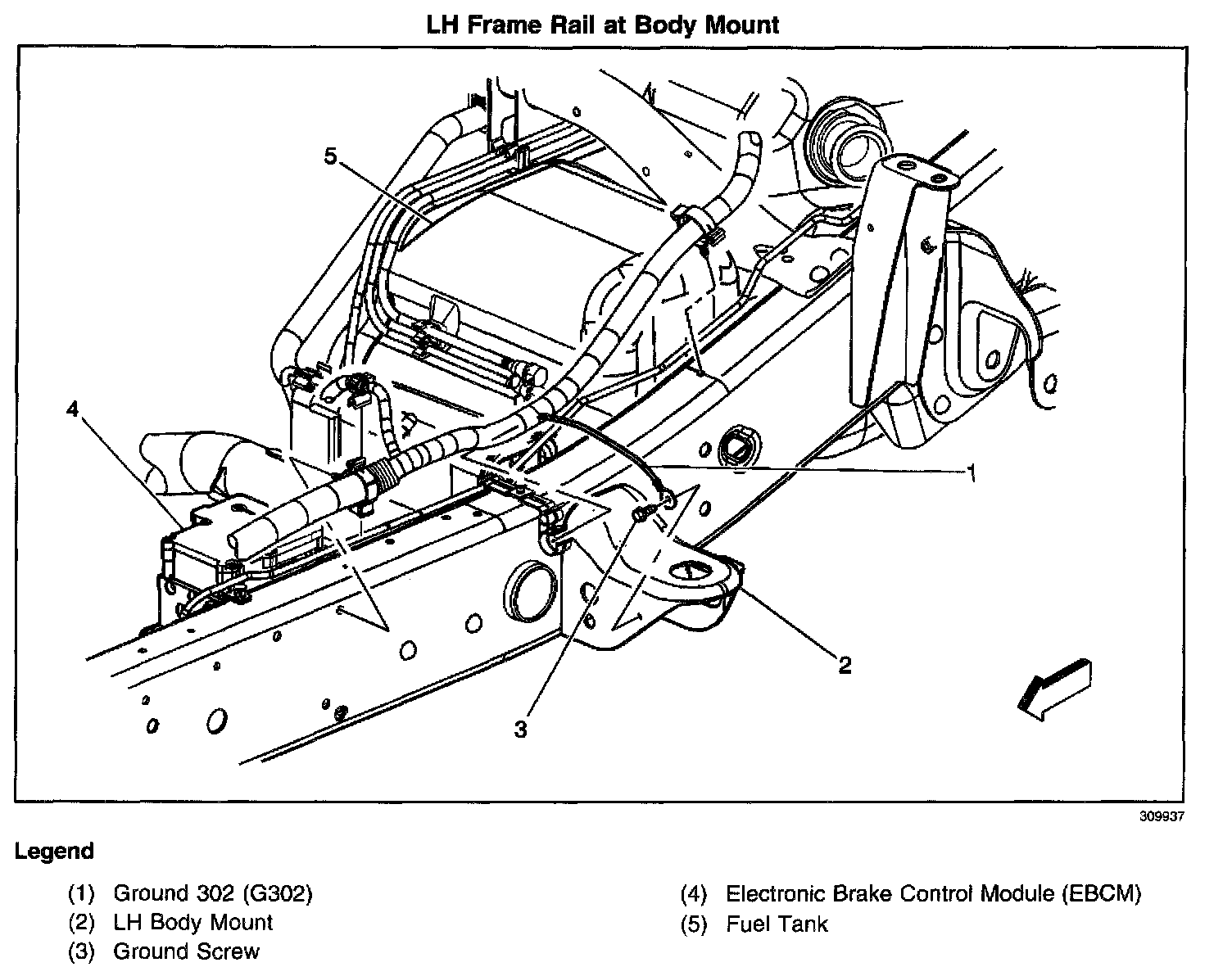 LH Frame Rail at Body Mount

5

4

1

2

3

309937

Legend

(1) Ground 302 (G302)
(2) LH Body Mount
(3) Ground Screw

(4) Electronic Brake Control Module (EBCM)
(5) Fuel Tank