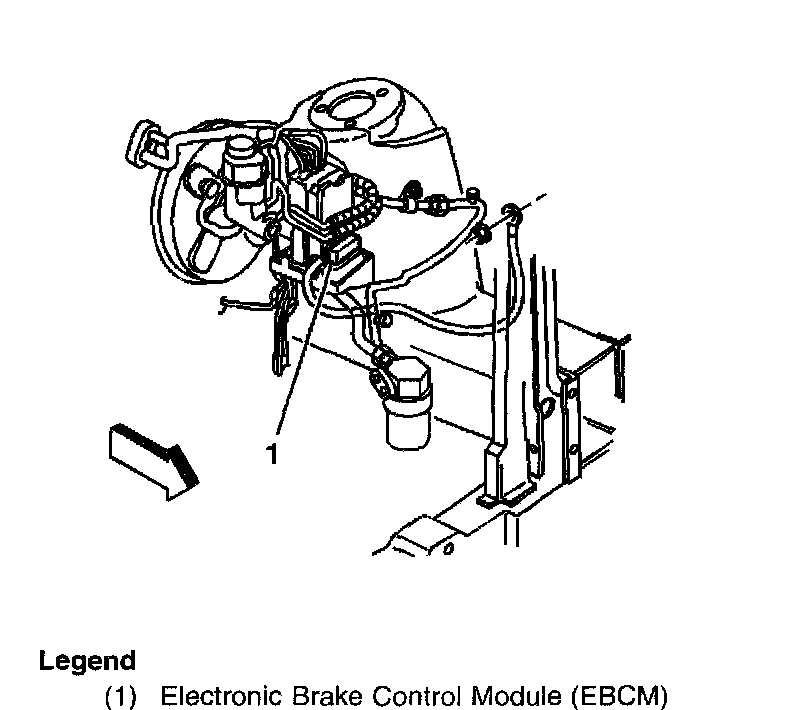 1

Legend
(1) Electronic Brake Control Module (EBCM)