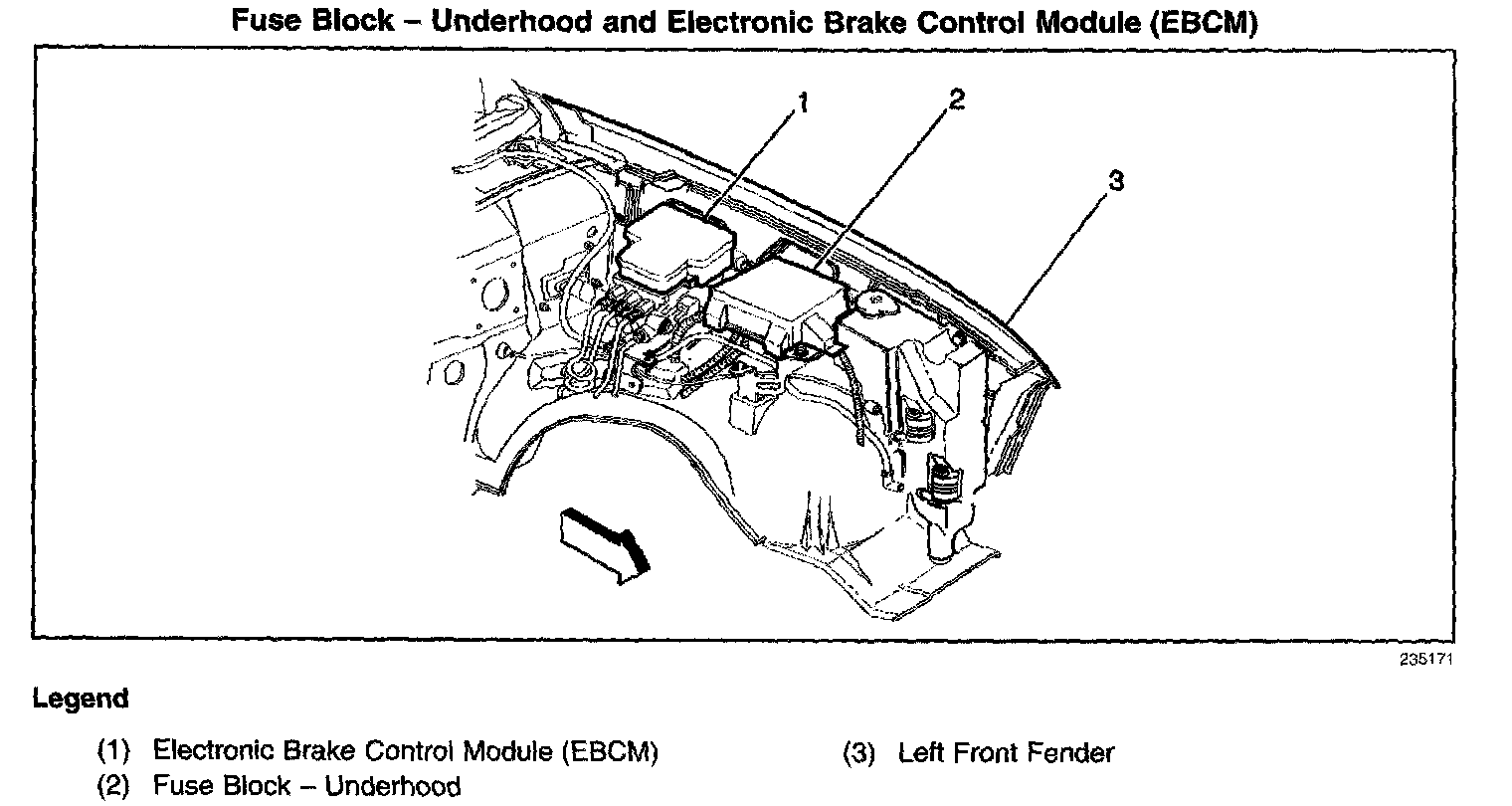 Fuse Block – Underhood and Electronic Brake Control Module (EBCM)

1
2
3

235171

Legend

(1) Electronic Brake Control Module (EBCM)
(2) Fuse Block – Underhood
(3) Left Front Fender