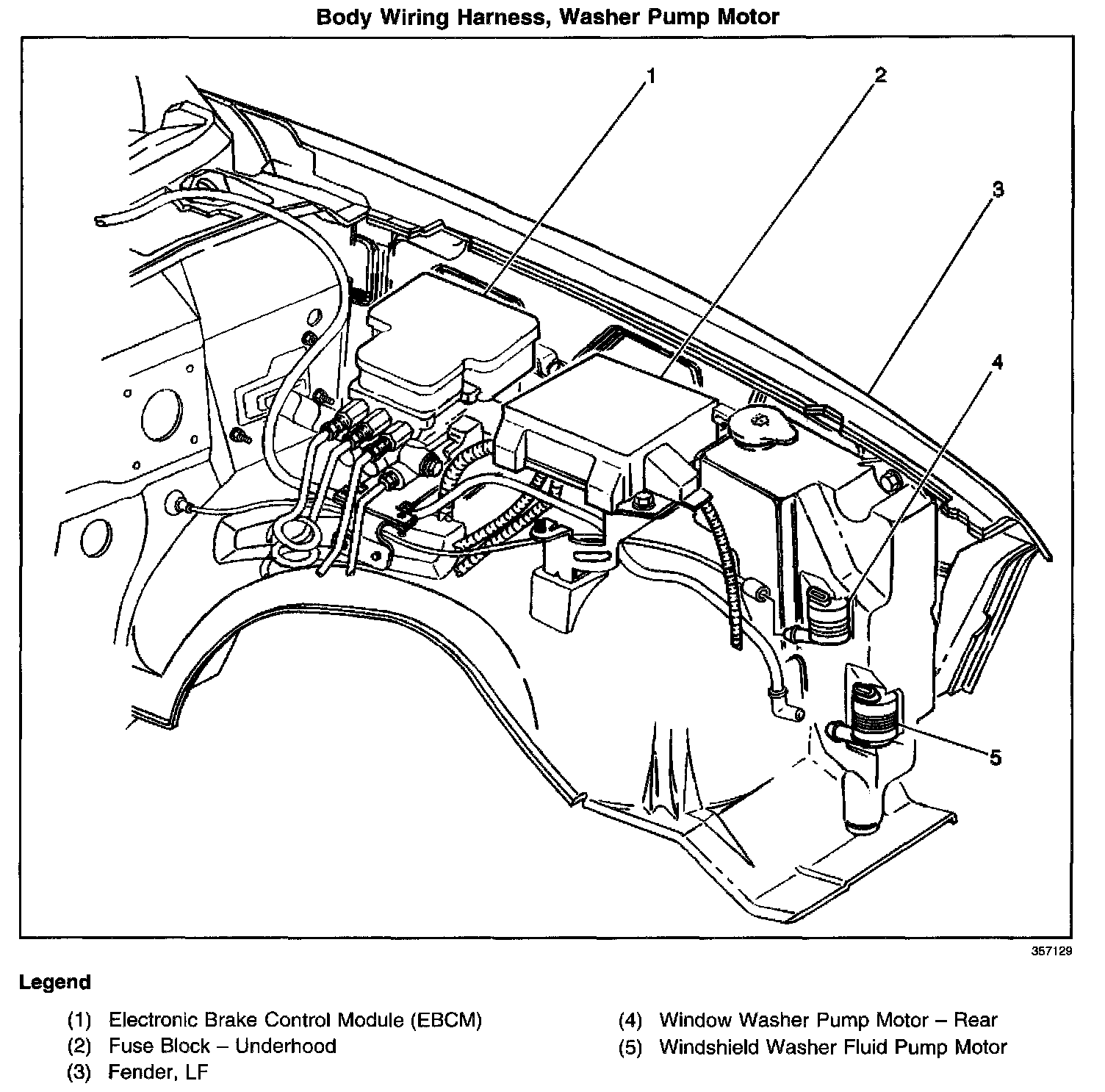 Body Wiring Harness, Washer Pump Motor

1

2

3

4

5

357129

Legend

(1) Electronic Brake Control Module (EBCM)
(2) Fuse Block – Underhood
(3) Fender, LF

(4) Window Washer Pump Motor – Rear
(5) Windshield Washer Fluid Pump Motor