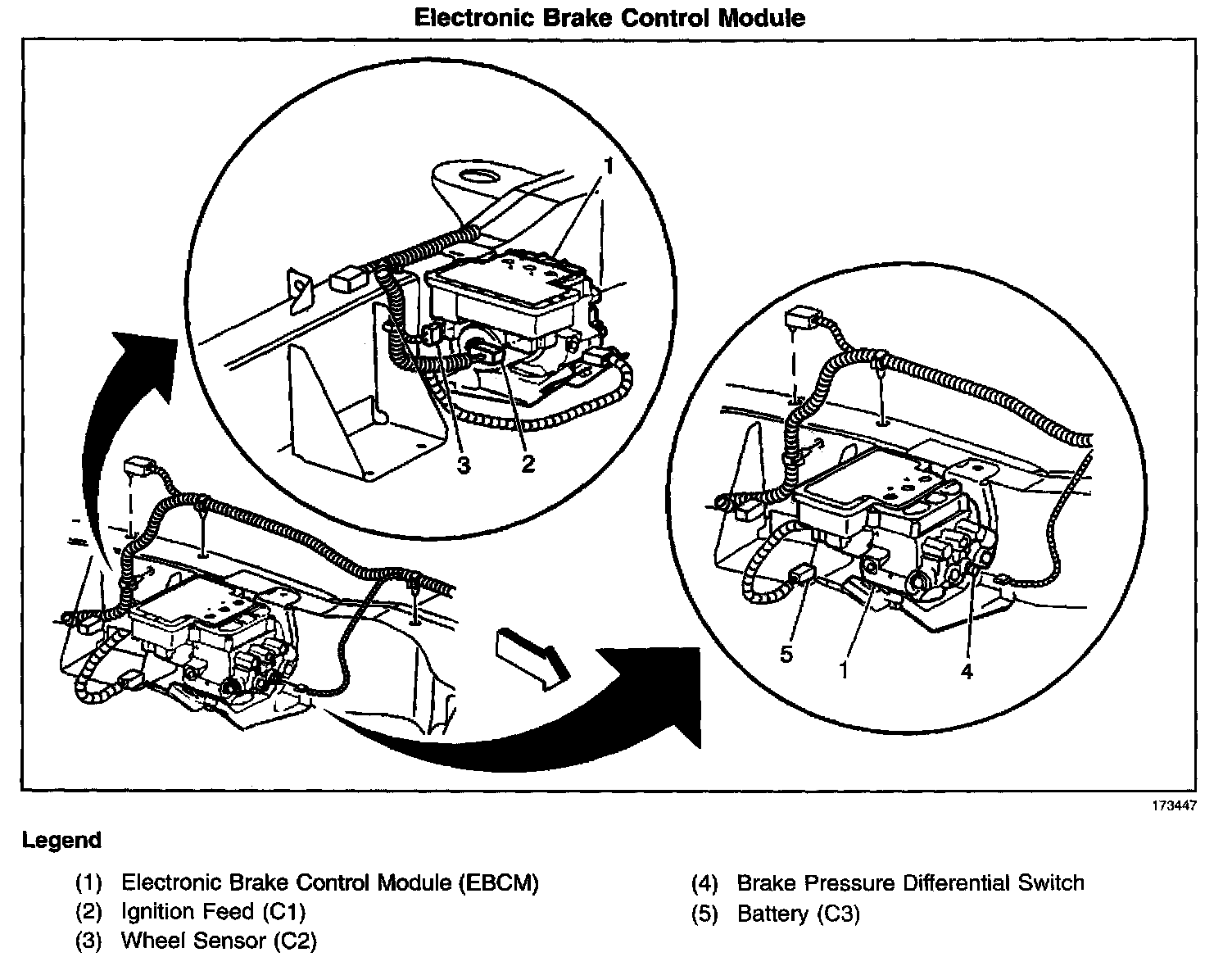 Electronic Brake Control Module

1

3

2

5

1

4

173447

Legend

(1) Electronic Brake Control Module (EBCM)
(2) Ignition Feed (C1)
(3) Wheel Sensor (C2)

(4) Brake Pressure Differential Switch
(5) Battery (C3)