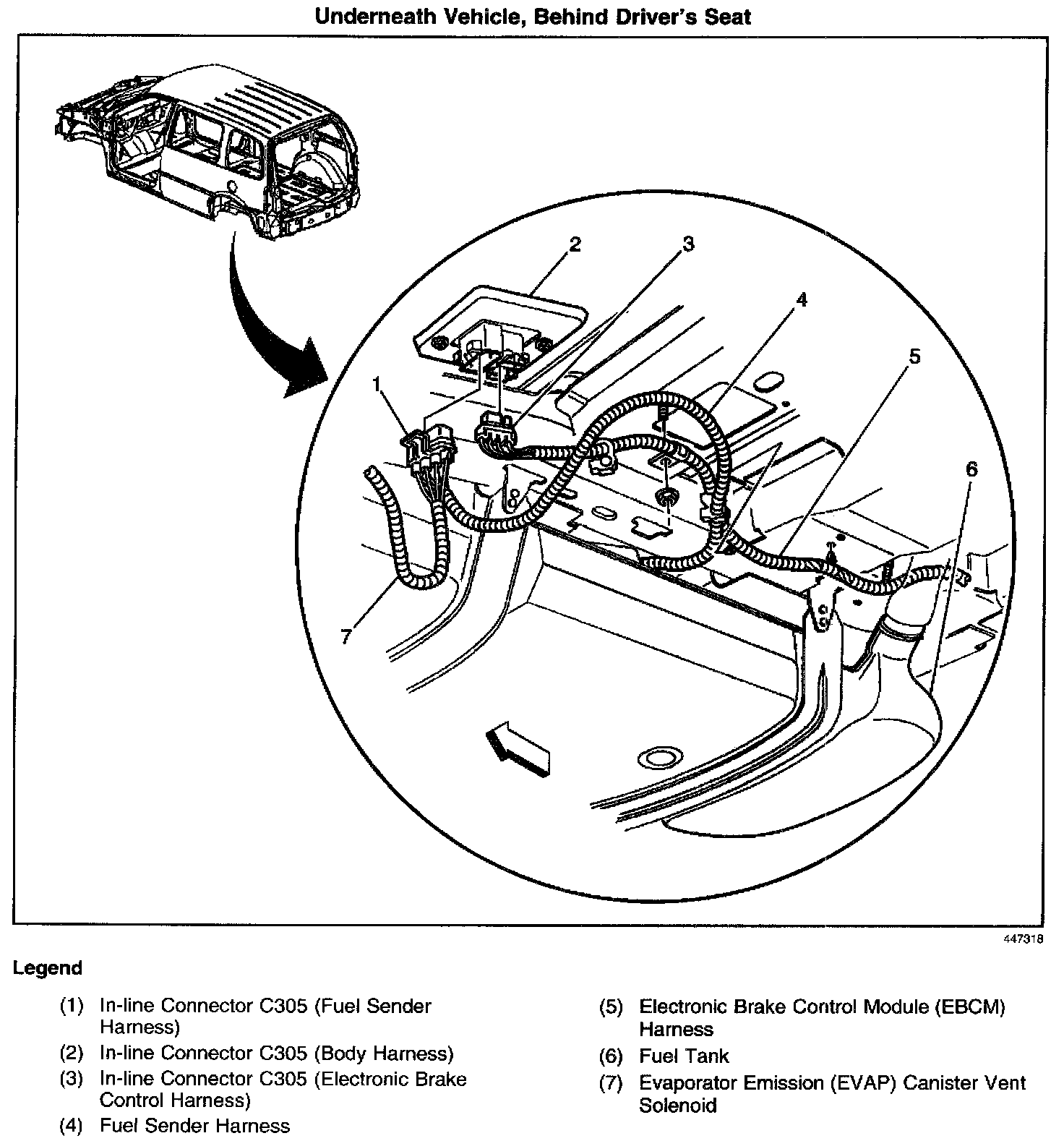 Underneath Vehicle, Behind Driver's Seat

2
3
4
5
1
6
7

447318

Legend

(1) In-line Connector C305 (Fuel Sender Harness)

(2) In-line Connector C305 (Body Harness)

(3) In-line Connector C305 (Electronic Brake Control Harness)

(4) Fuel Sender Harness

(5) Electronic Brake Control Module (EBCM) Harness

(6) Fuel Tank

(7) Evaporator Emission (EVAP) Canister Vent Solenoid