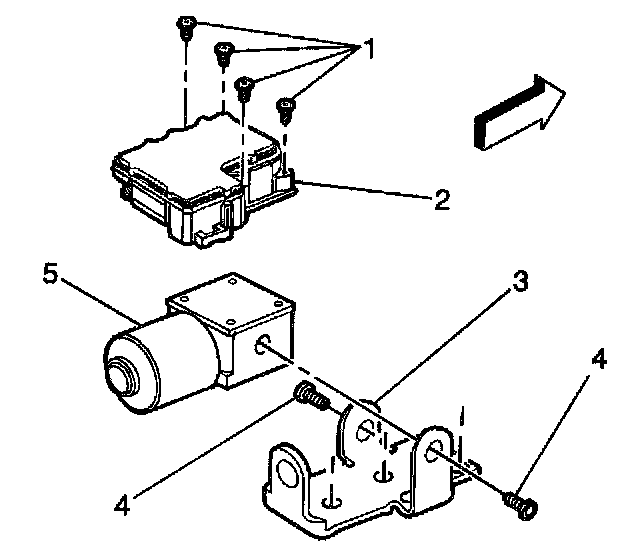 1
2
5
3
4
4