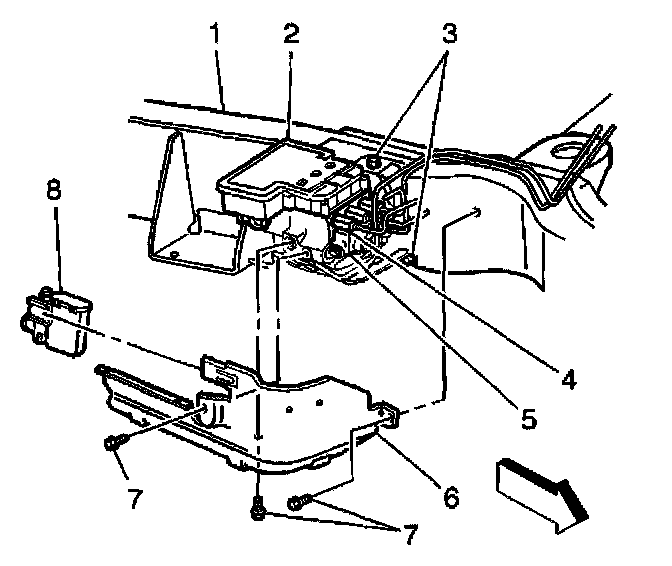 1
2
3
8
4
5
6
7
7