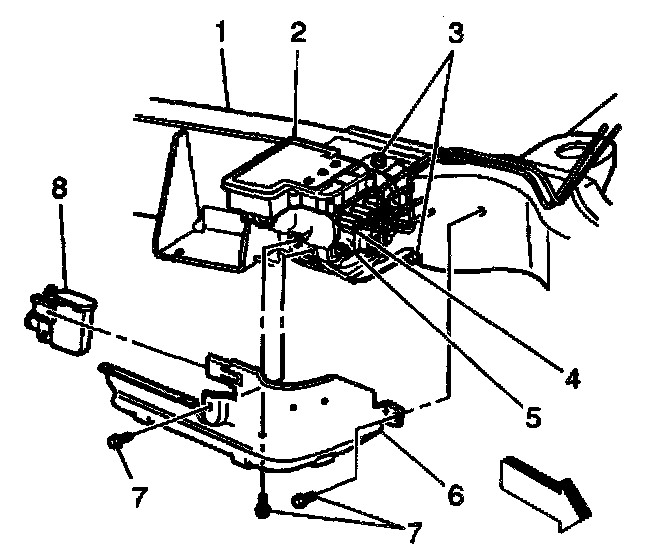 1
2
3
8
4
5
6
7
7