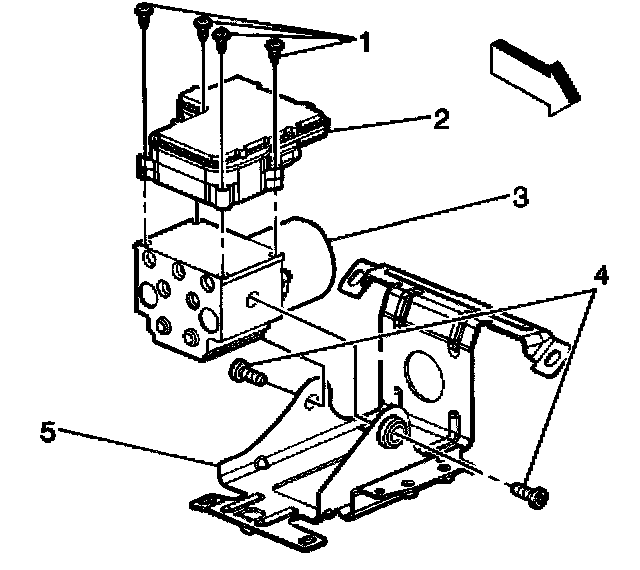 1
2
3
4
5