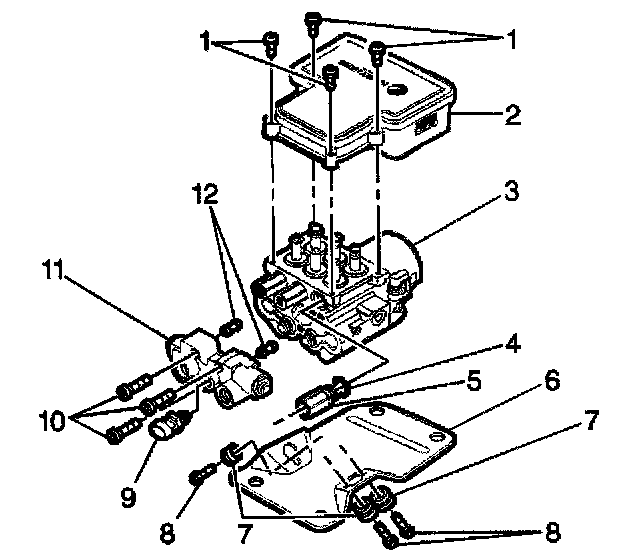 1
1
2
3
12
11
4
5
6
7
10
9
8
7
8