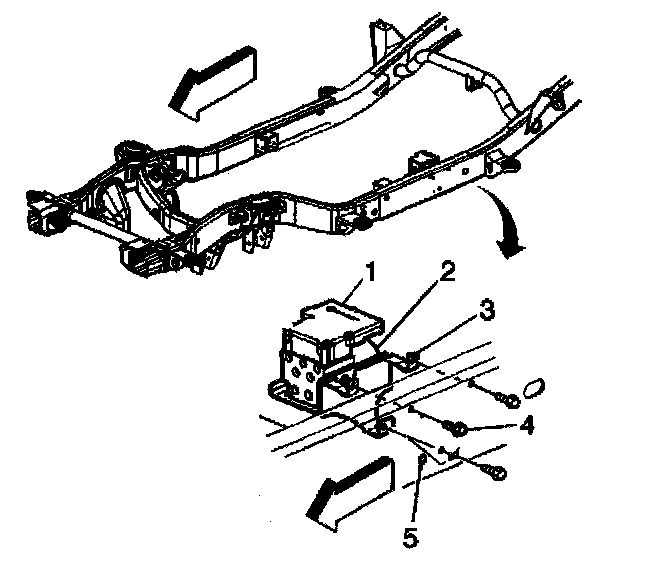 1
2
3
4
5