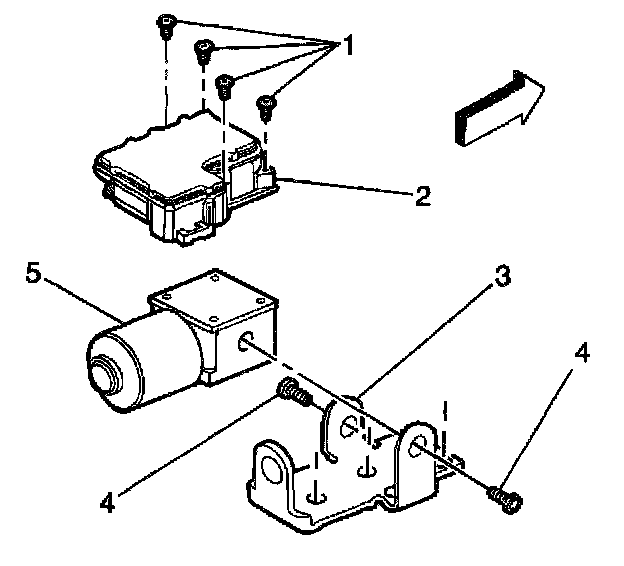 1
2
5
3
4
4