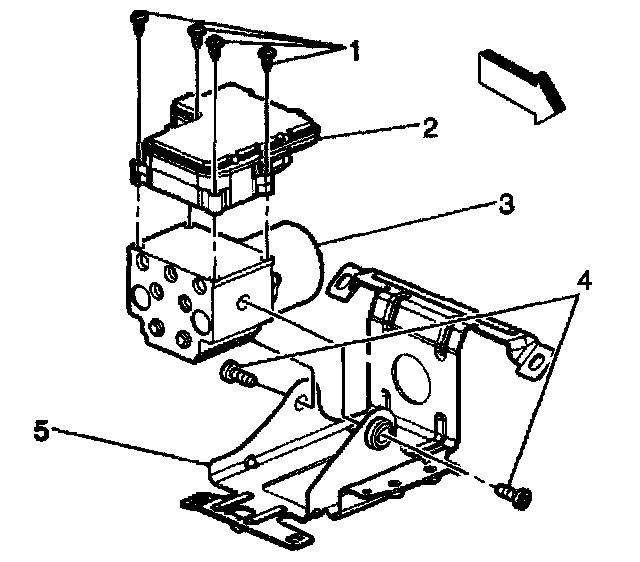 1
2
3
4
5