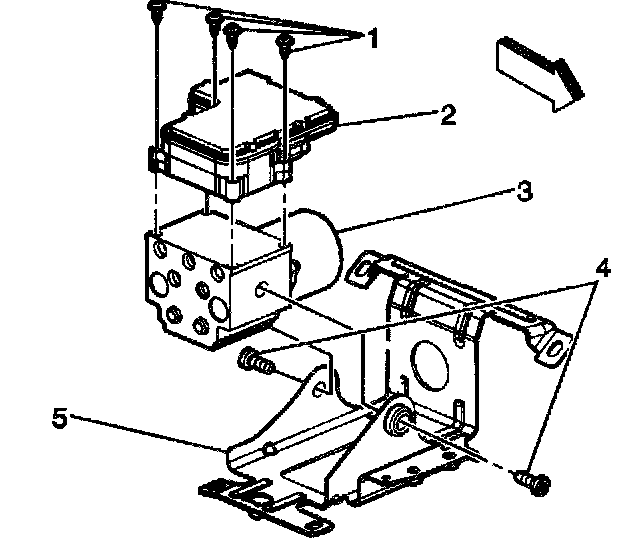 1
2
3
4
5