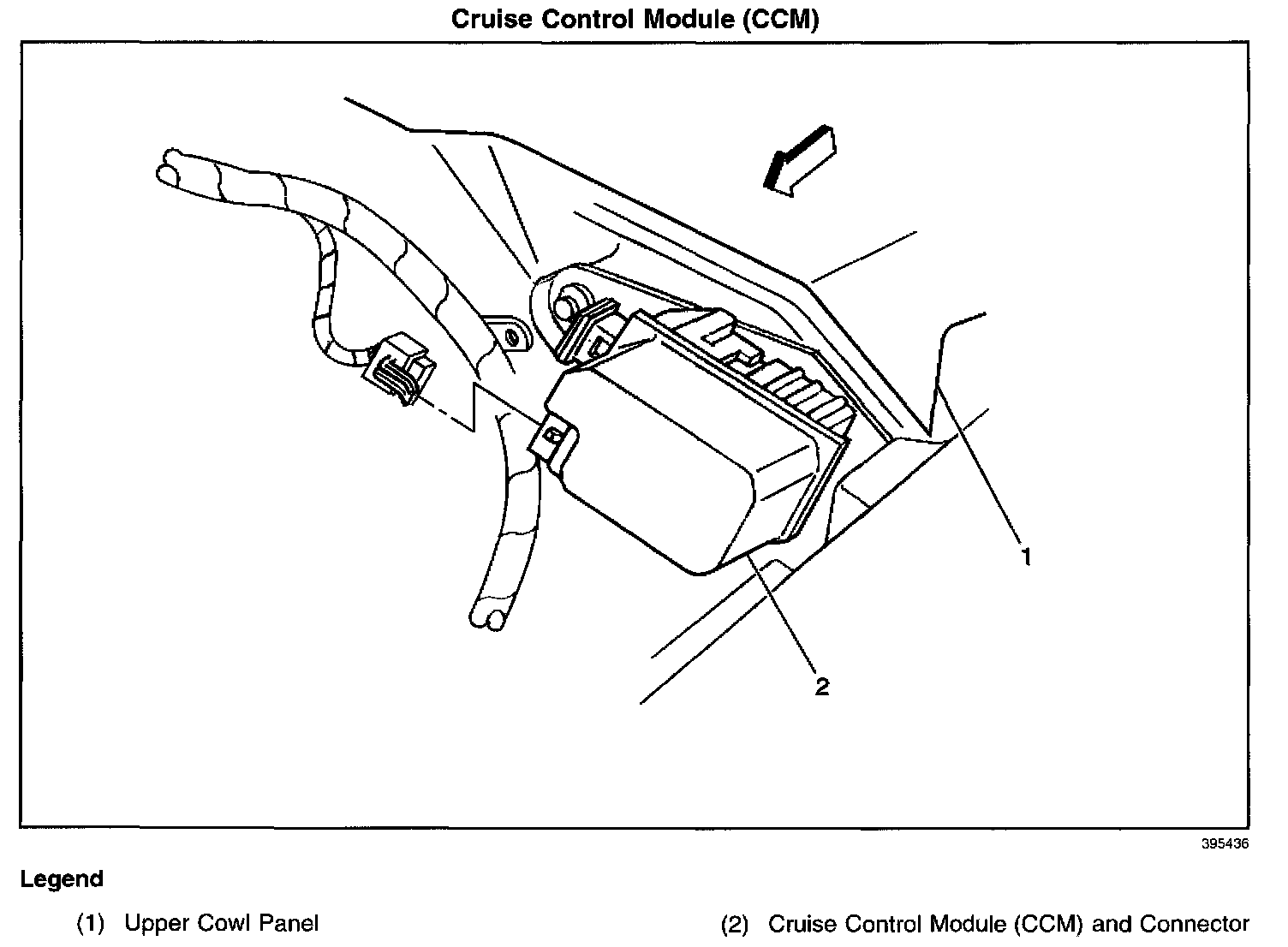 Cruise Control Module (CCM)

1

2

395436

Legend

(1) Upper Cowl Panel

(2) Cruise Control Module (CCM) and Connector