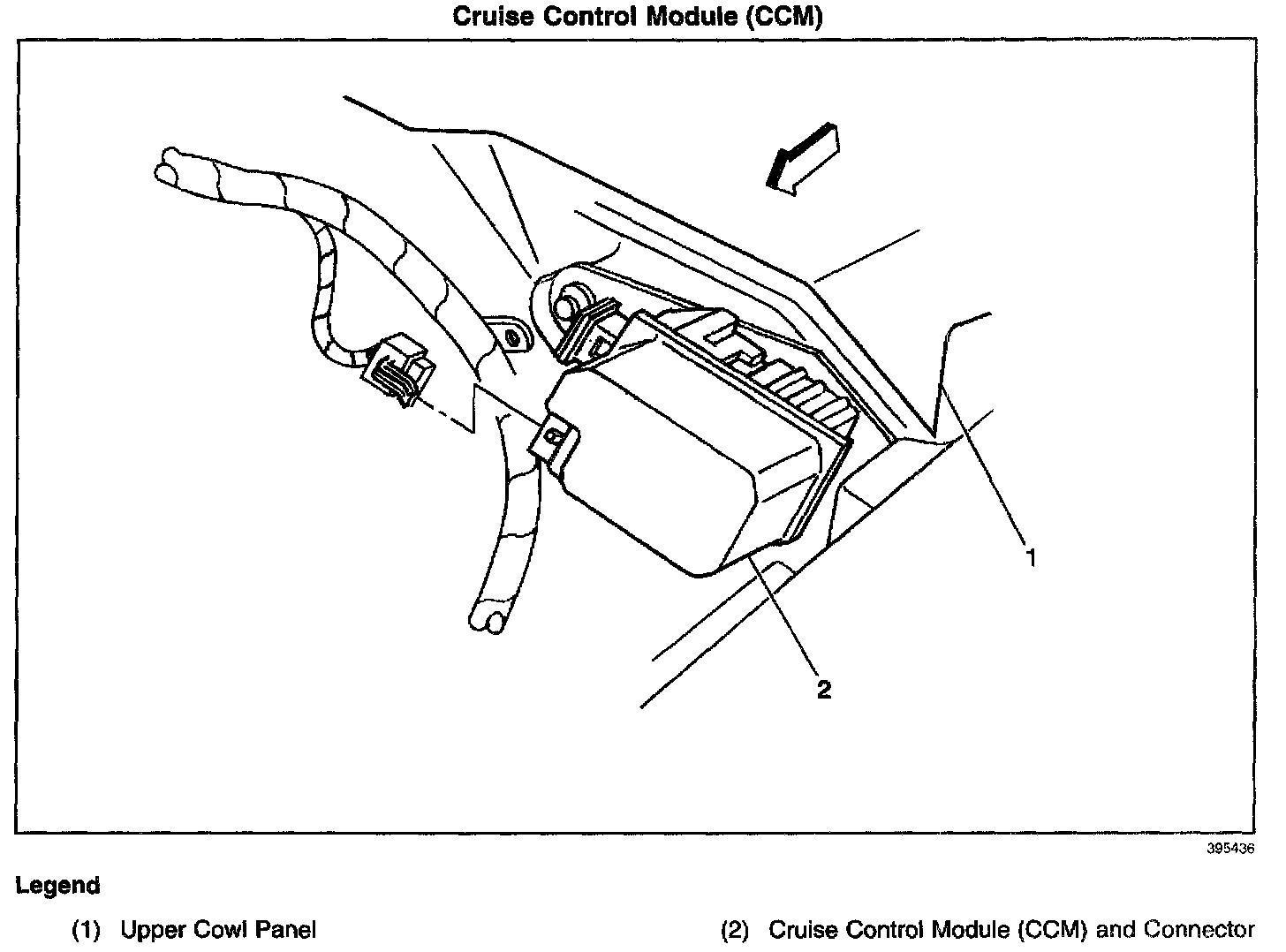 Cruise Control Module (CCM)

1

2

395436

Legend

(1) Upper Cowl Panel

(2) Cruise Control Module (CCM) and Connector