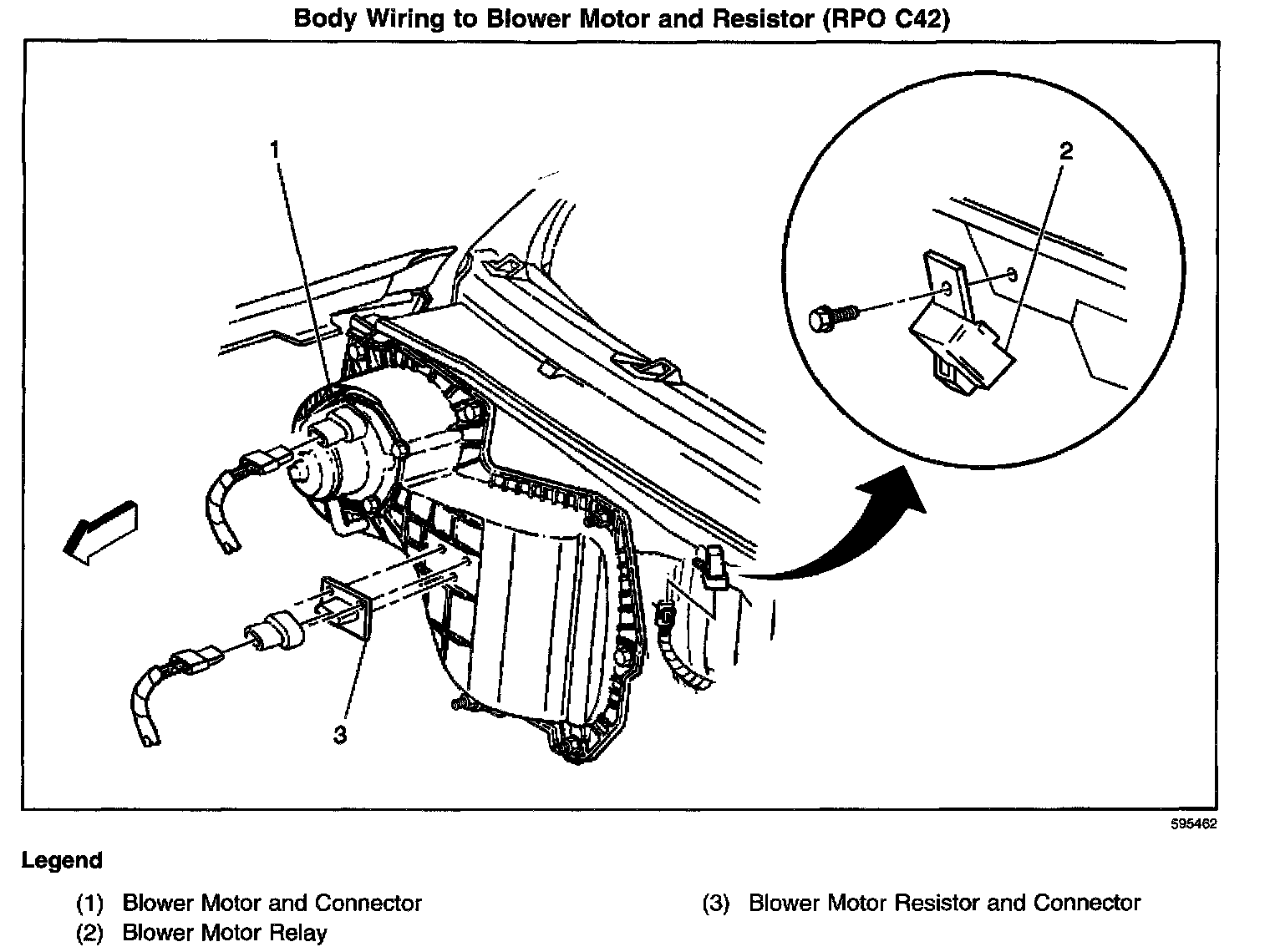 Body Wiring to Blower Motor and Resistor (RPO C42)

1

2

3

595462

Legend

(1) Blower Motor and Connector
(2) Blower Motor Relay

(3) Blower Motor Resistor and Connector