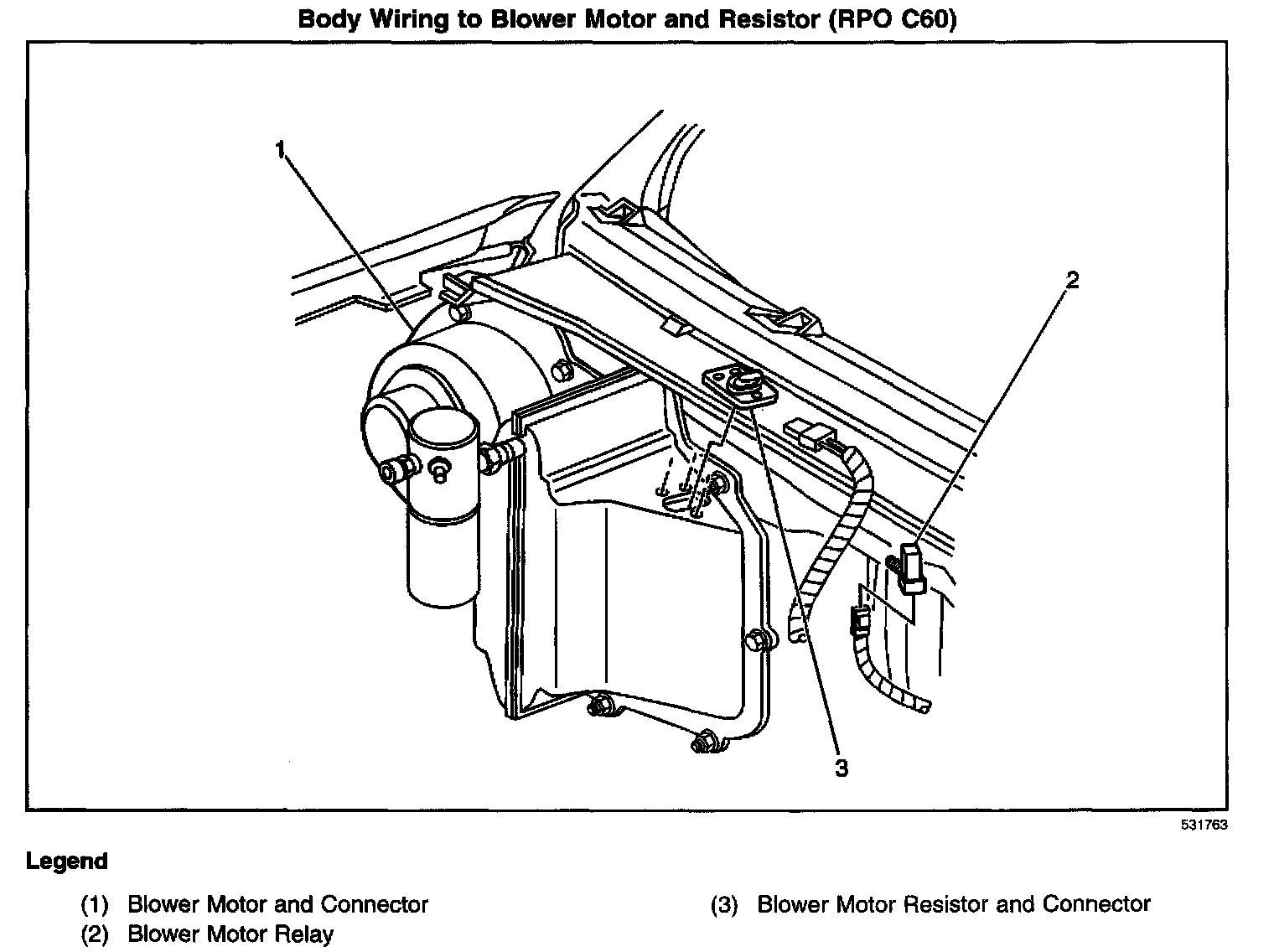 Body Wiring to Blower Motor and Resistor (RPO C60)

1

2

3

531763

Legend

(1) Blower Motor and Connector
(2) Blower Motor Relay

(3) Blower Motor Resistor and Connector