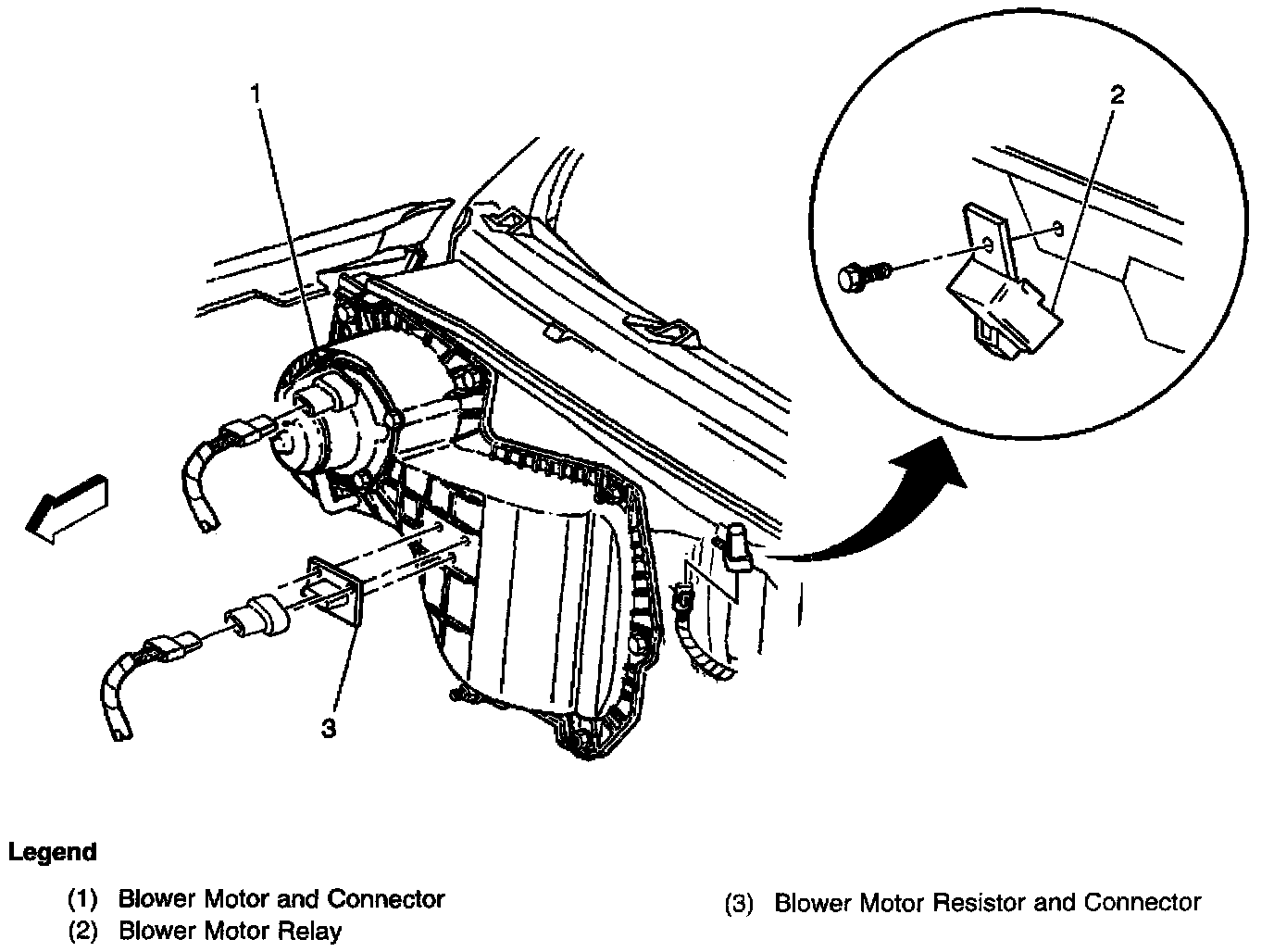 1

2

3

Legend

(1) Blower Motor and Connector
(2) Blower Motor Relay

(3) Blower Motor Resistor and Connector