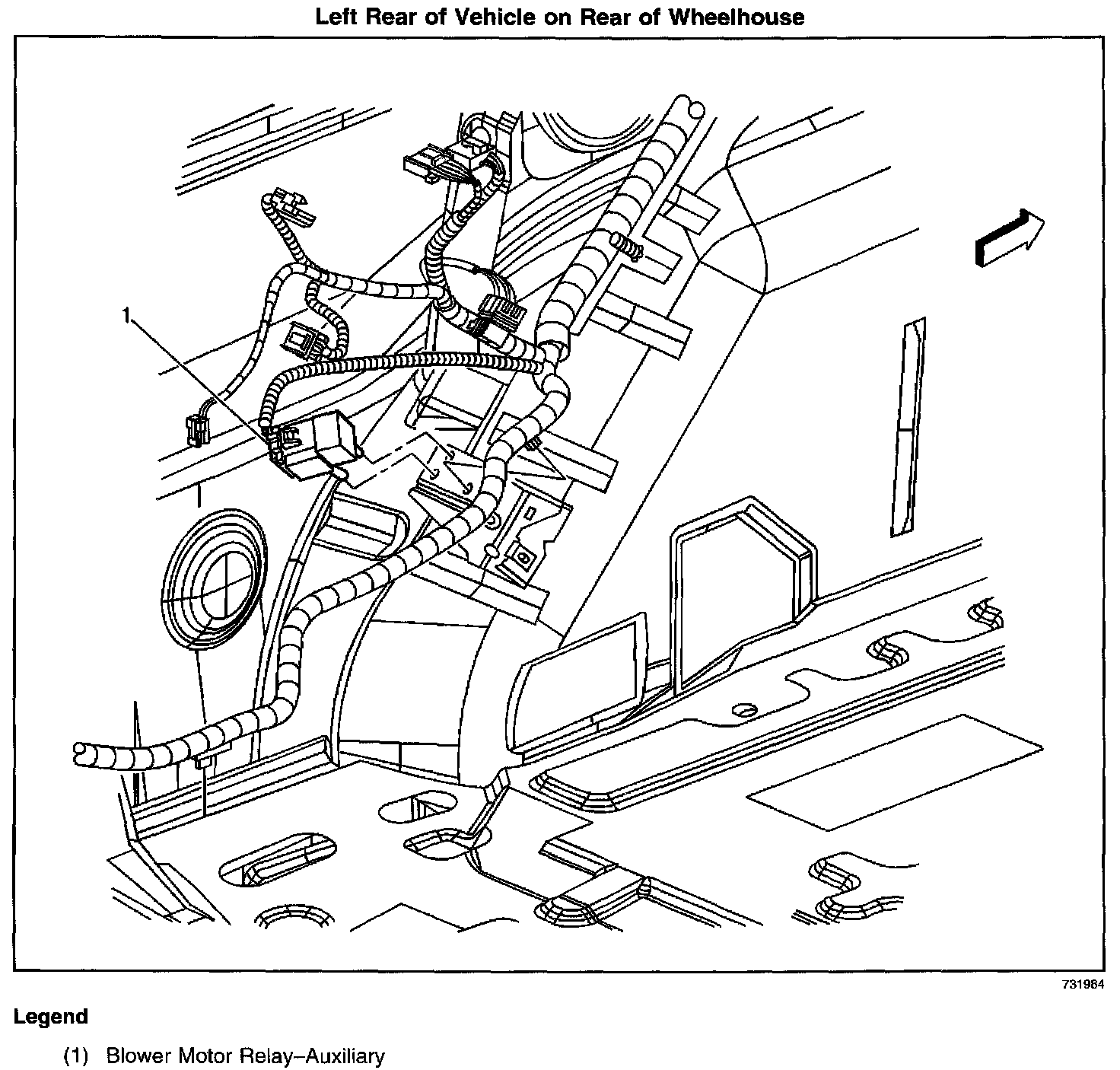 Left Rear of Vehicle on Rear of Wheelhouse

1

731984

Legend

(1) Blower Motor Relay–Auxiliary