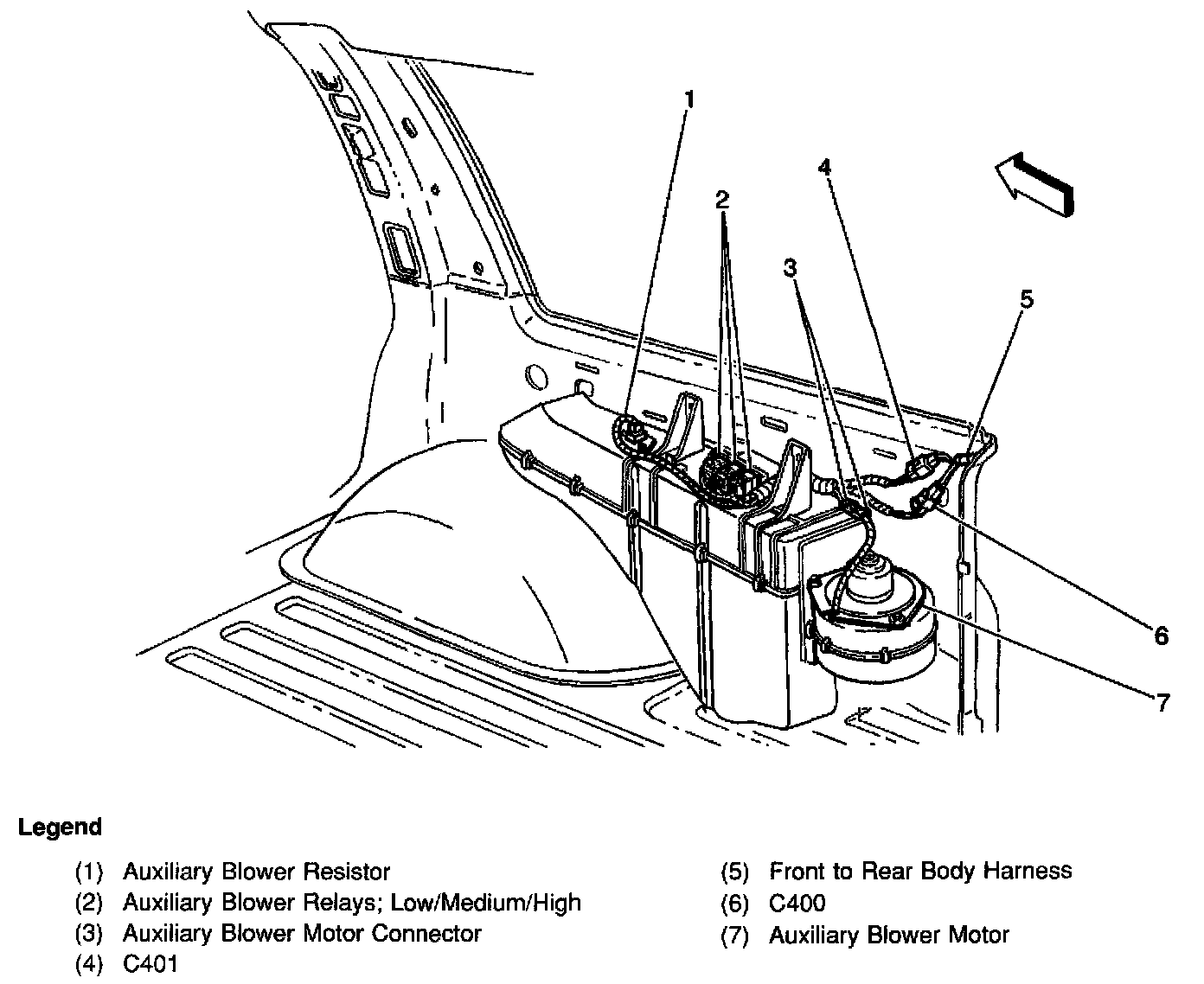 1

2

4

3

5

6

7

Legend

(1) Auxiliary Blower Resistor
(2) Auxiliary Blower Relays; Low/Medium/High
(3) Auxiliary Blower Motor Connector
(4) C401

(5) Front to Rear Body Harness
(6) C400
(7) Auxiliary Blower Motor