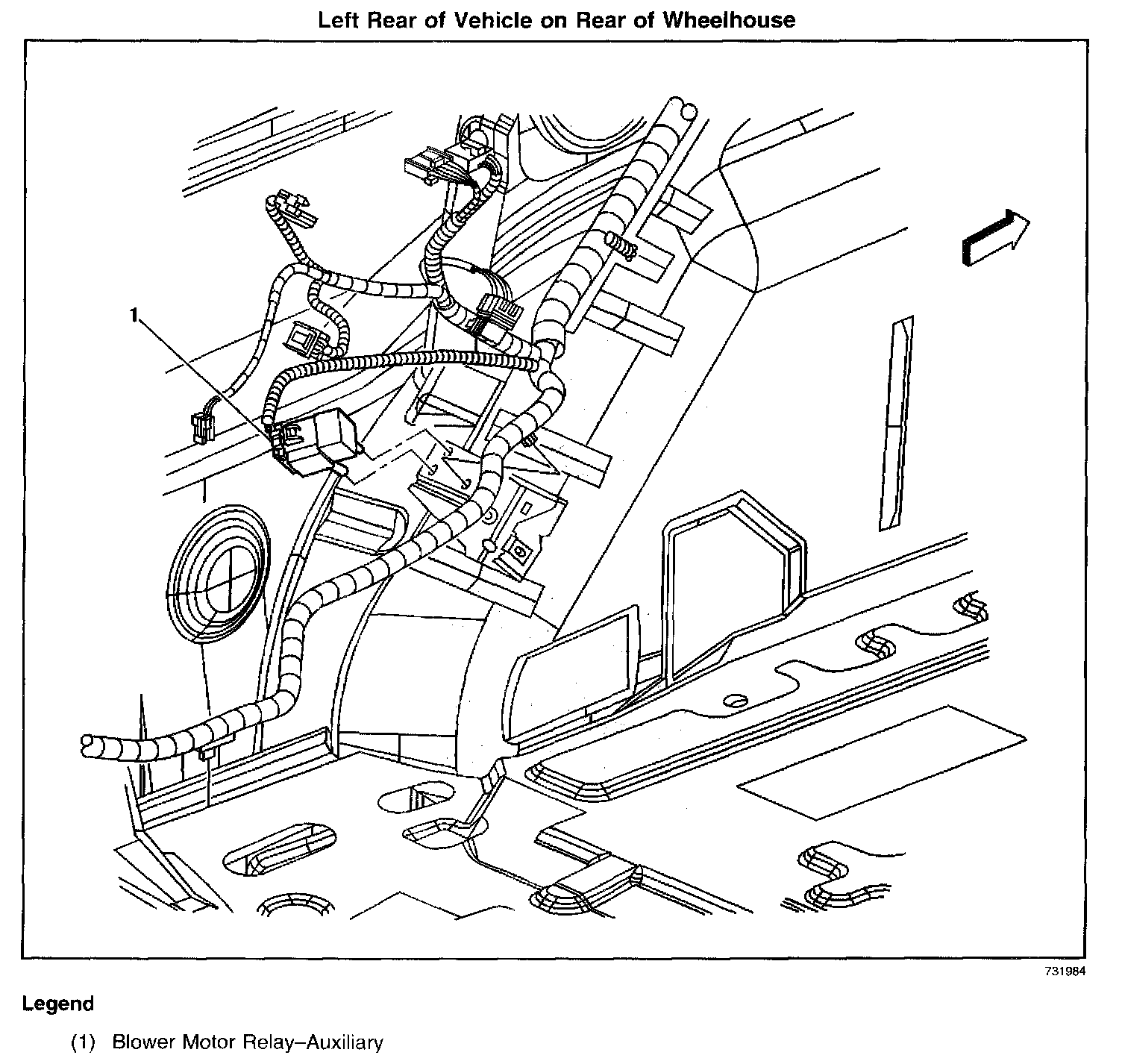 Left Rear of Vehicle on Rear of Wheelhouse

1

731984

Legend

(1) Blower Motor Relay–Auxiliary