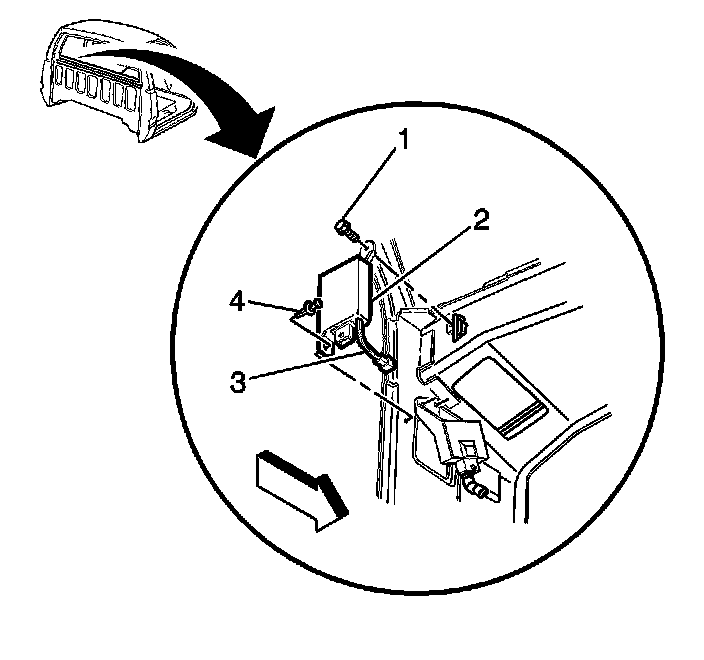 1
2
4
3