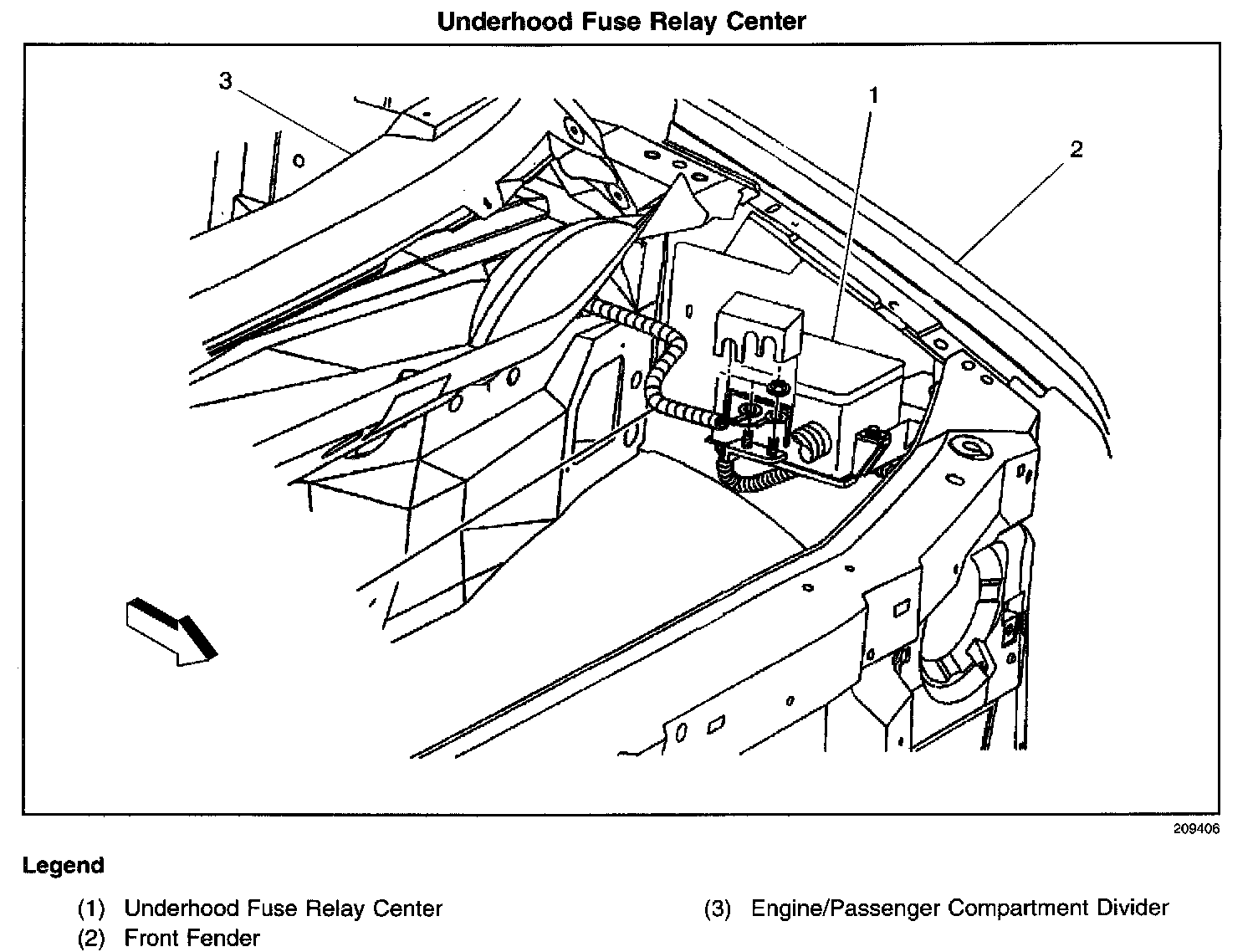 Underhood Fuse Relay Center

3

1

2

209406

Legend

(1) Underhood Fuse Relay Center
(2) Front Fender
(3) Engine/Passenger Compartment Divider