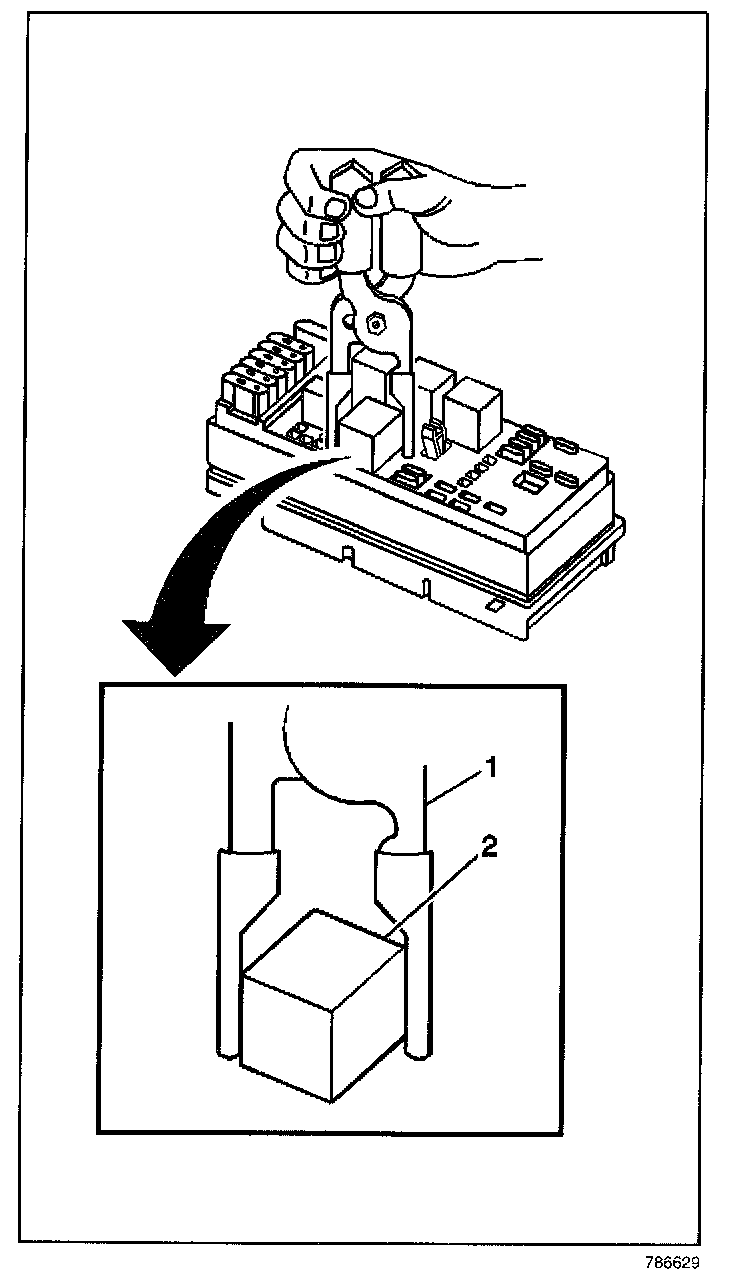 1
2
786629