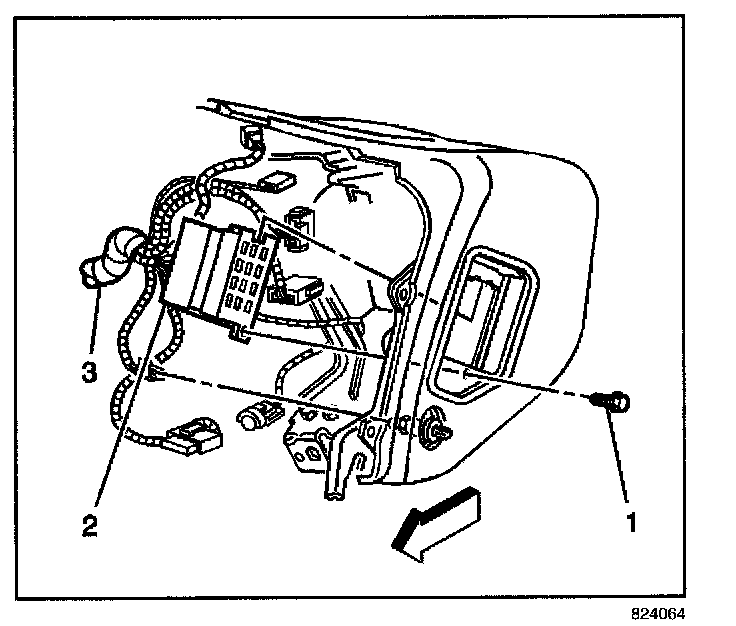 3
2
1
824064