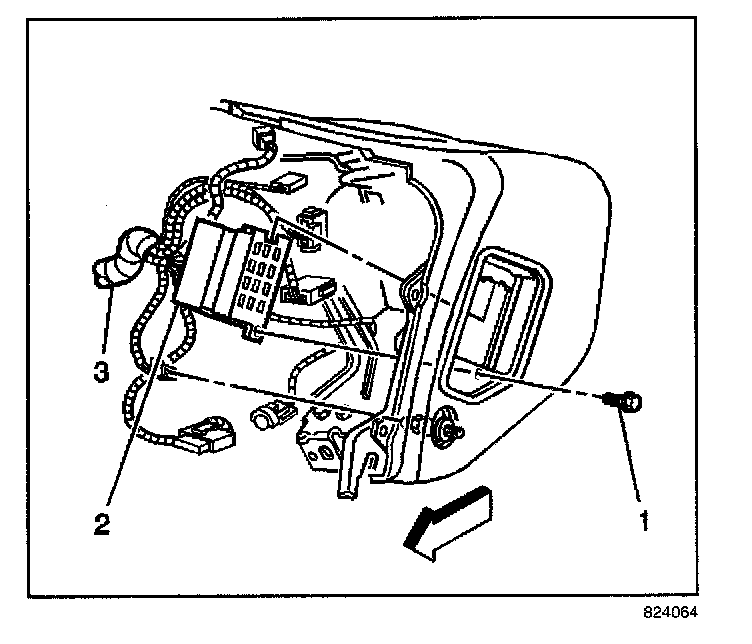 3
2
1
824064